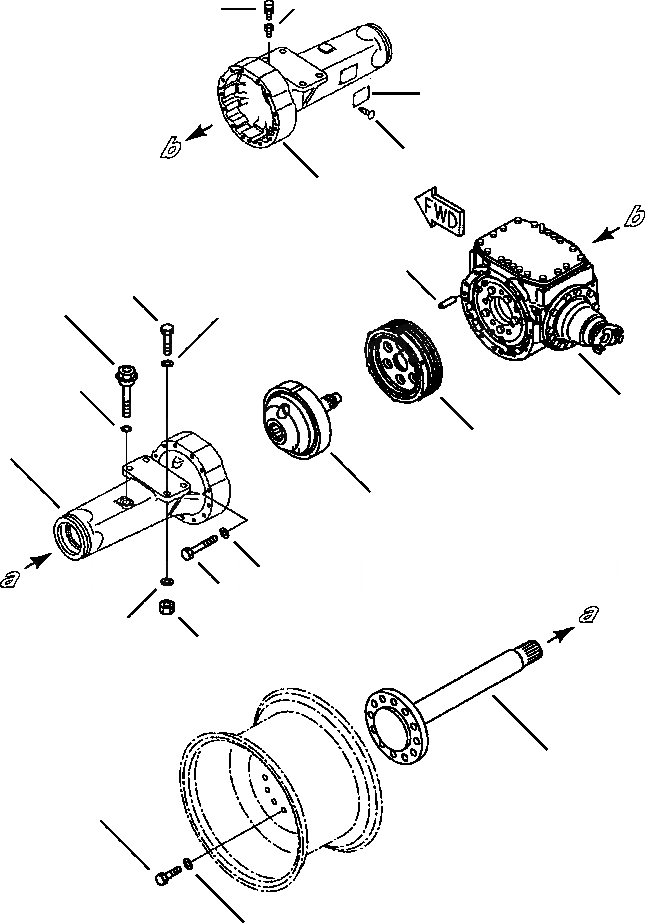 b
FWD
b
a
a