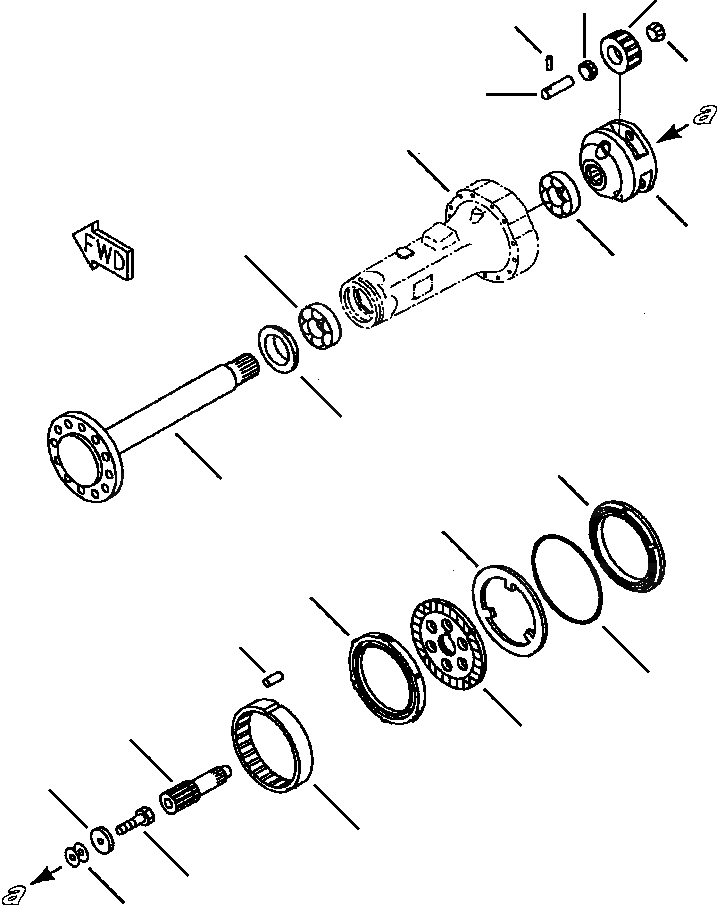 a
FWD
a