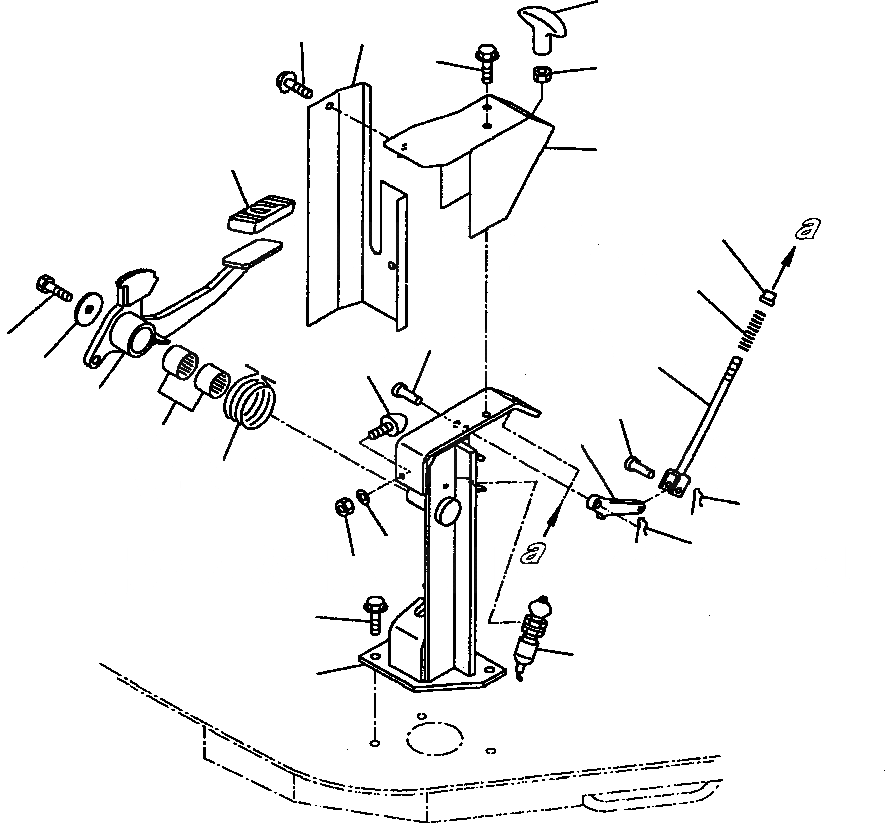 a

a