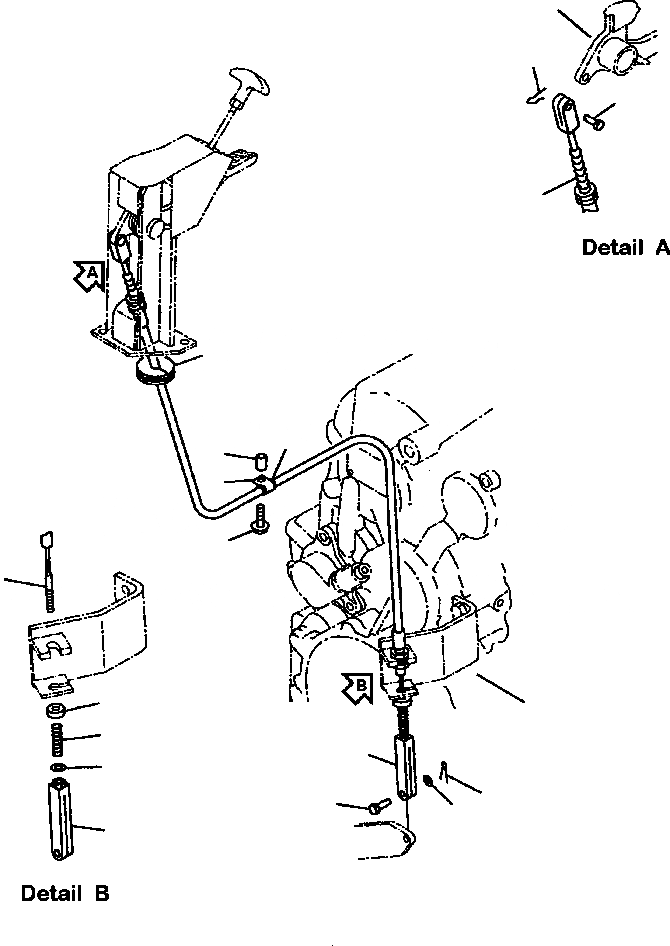 Detail A

A

B

Detail B