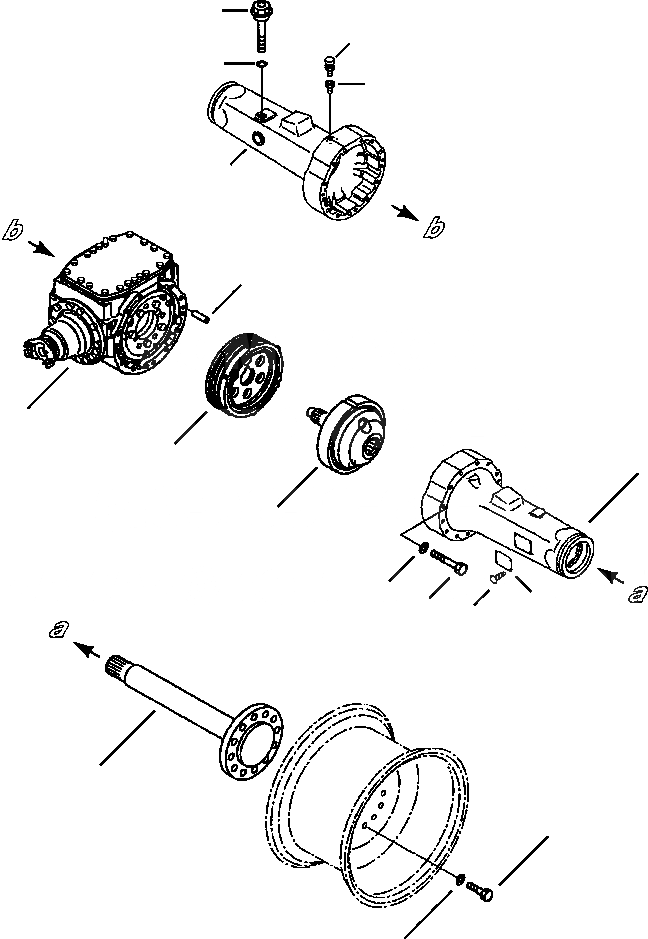 b
b
a
a