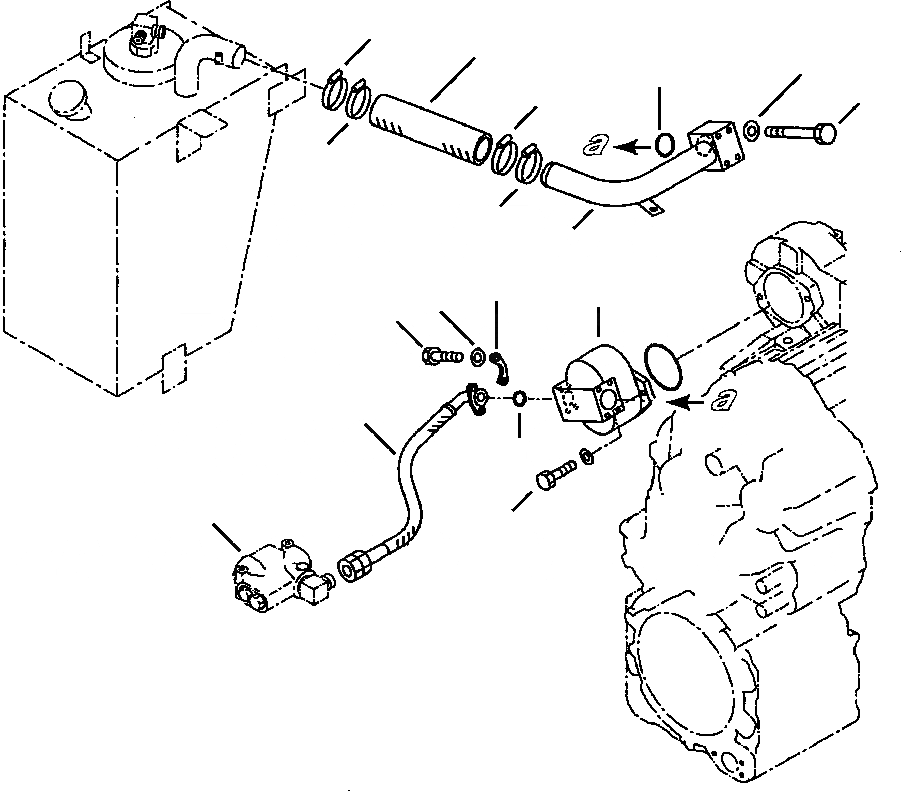 a

a