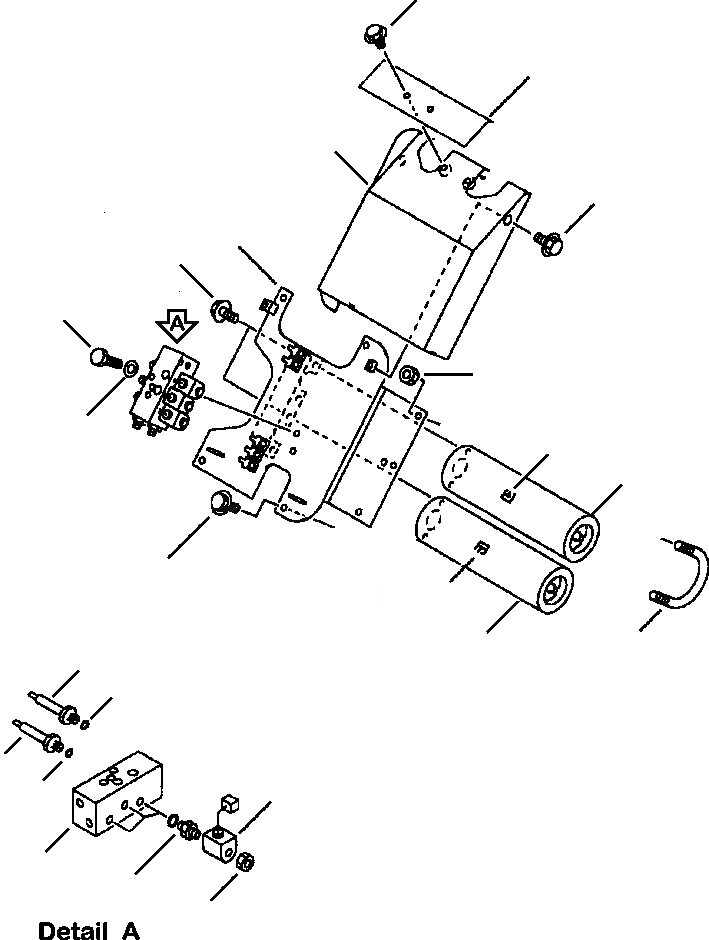 A

Detail A