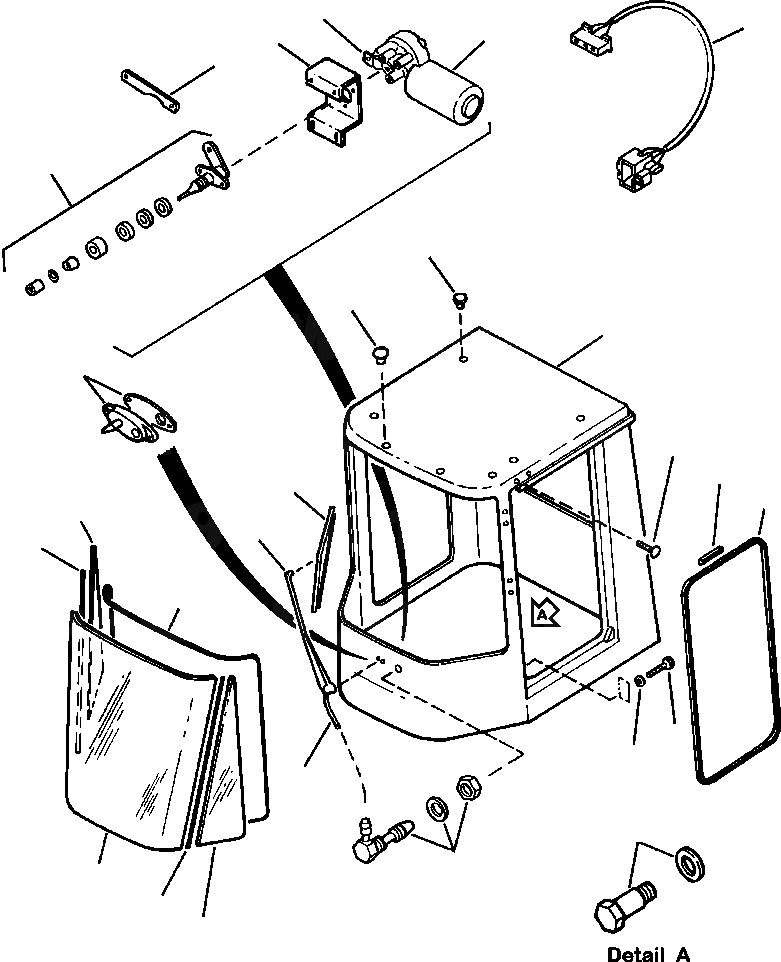 A

Detail A