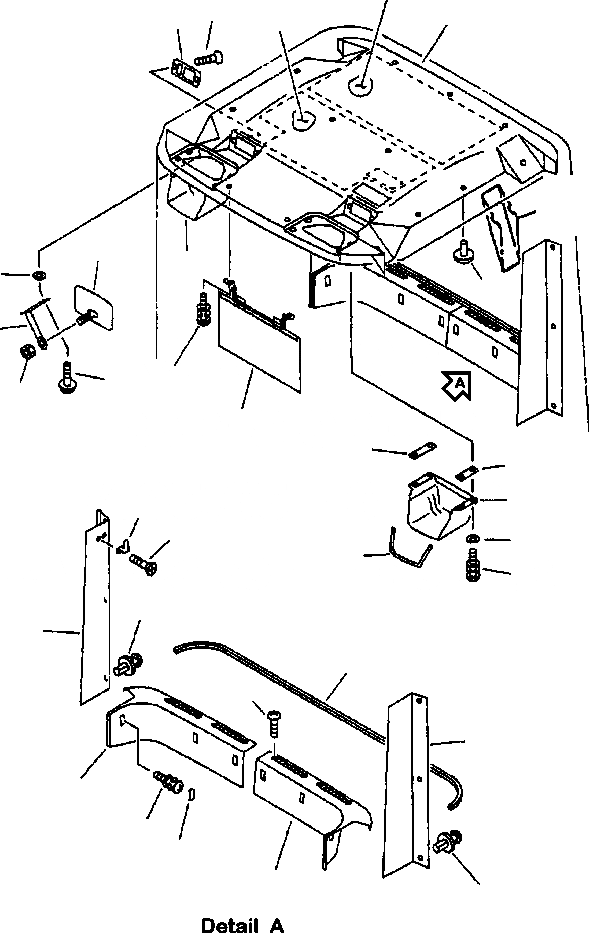 A

Detail A