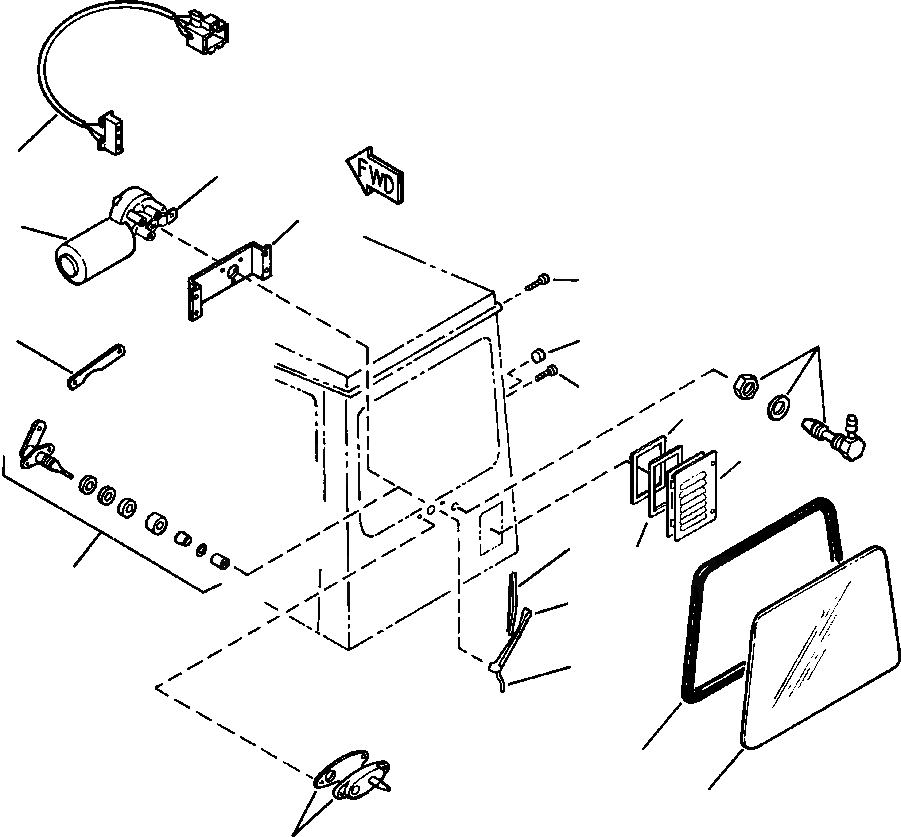 FWD