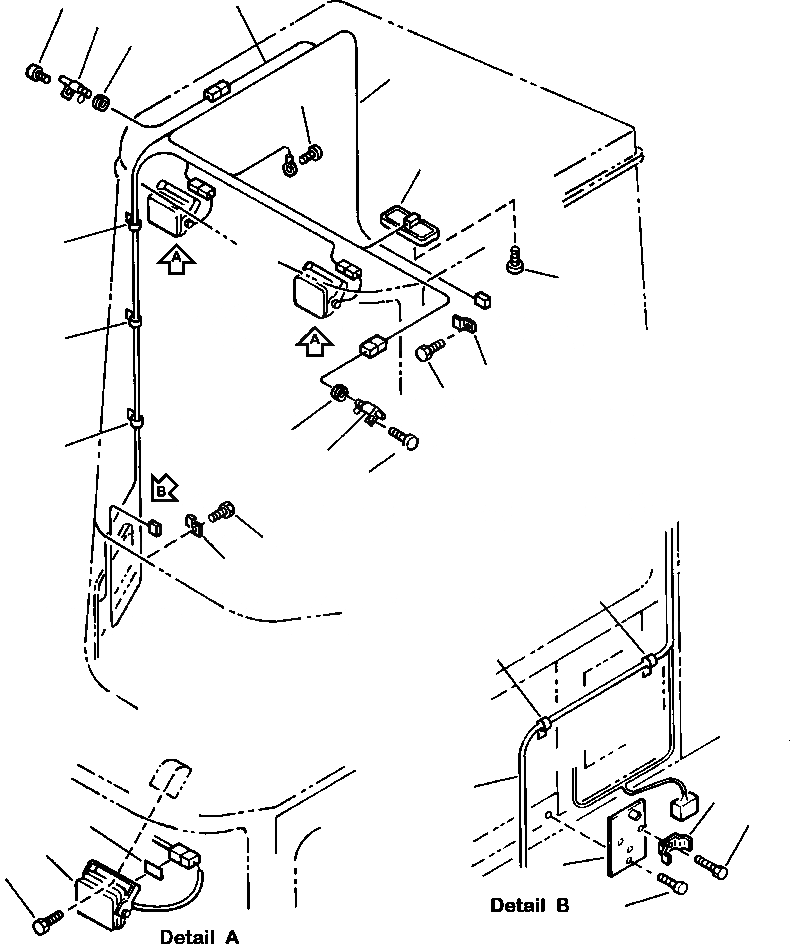 A
A
B
Detail A
Detail B