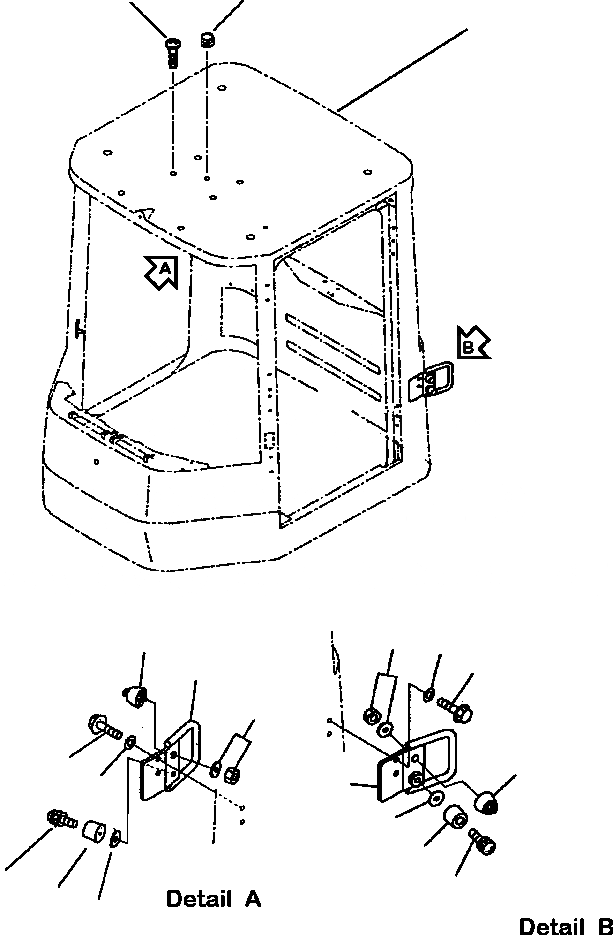 A

B

Detail A

Detail B