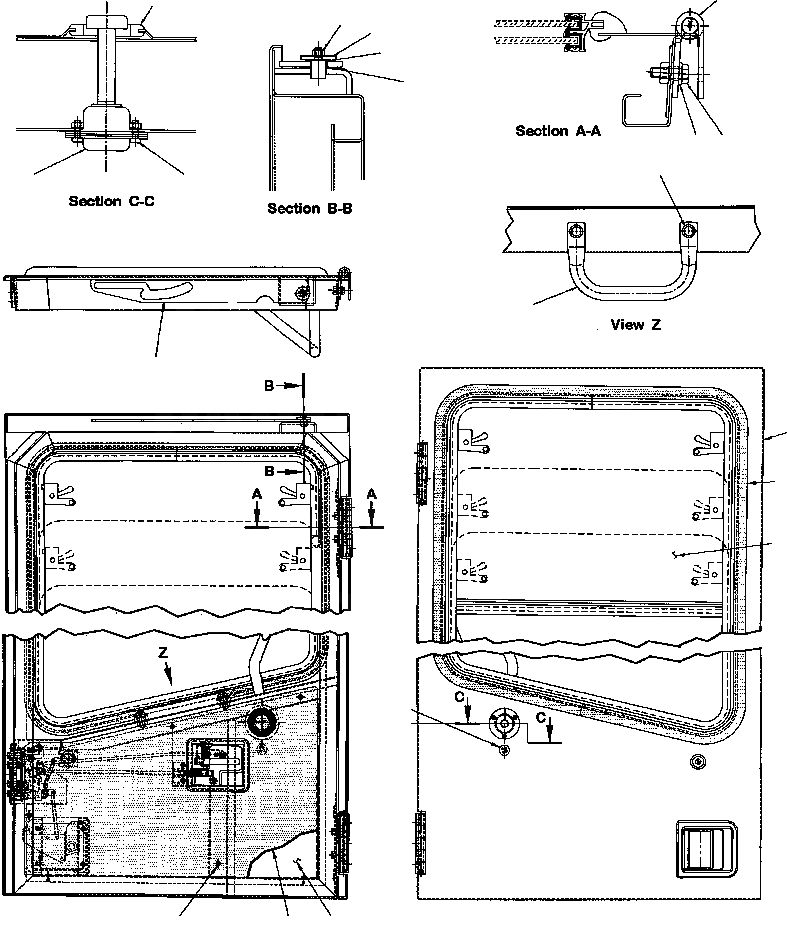 Section C-C

Section B-B

Section A-A

View Z

B

B

A

A

Z

C

C