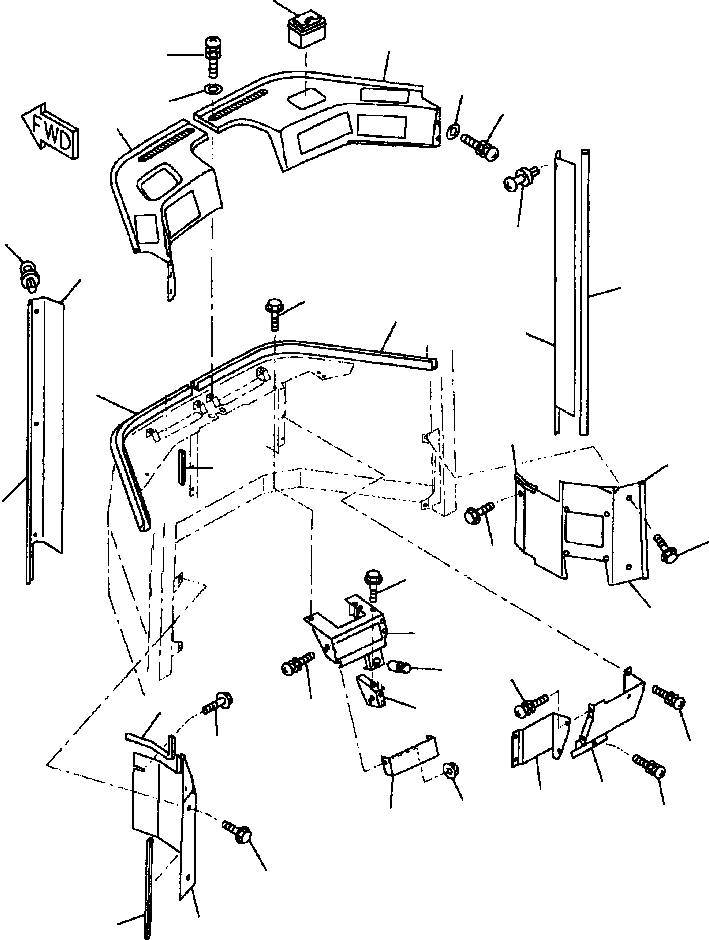 FWD