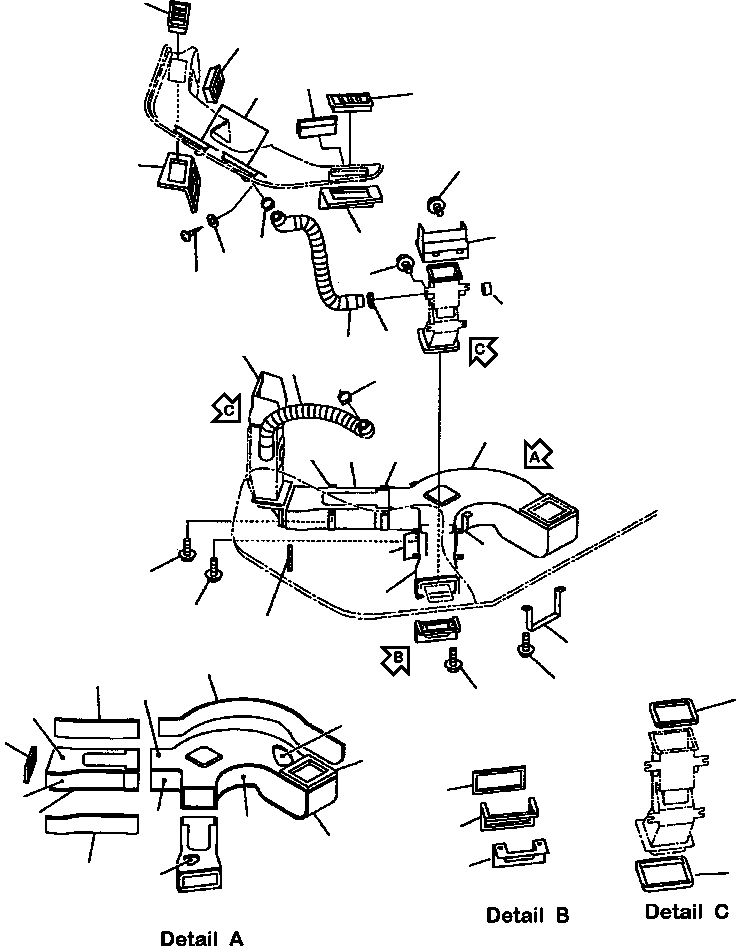 C

C

A

B

Detail A

Detail B

Detail C