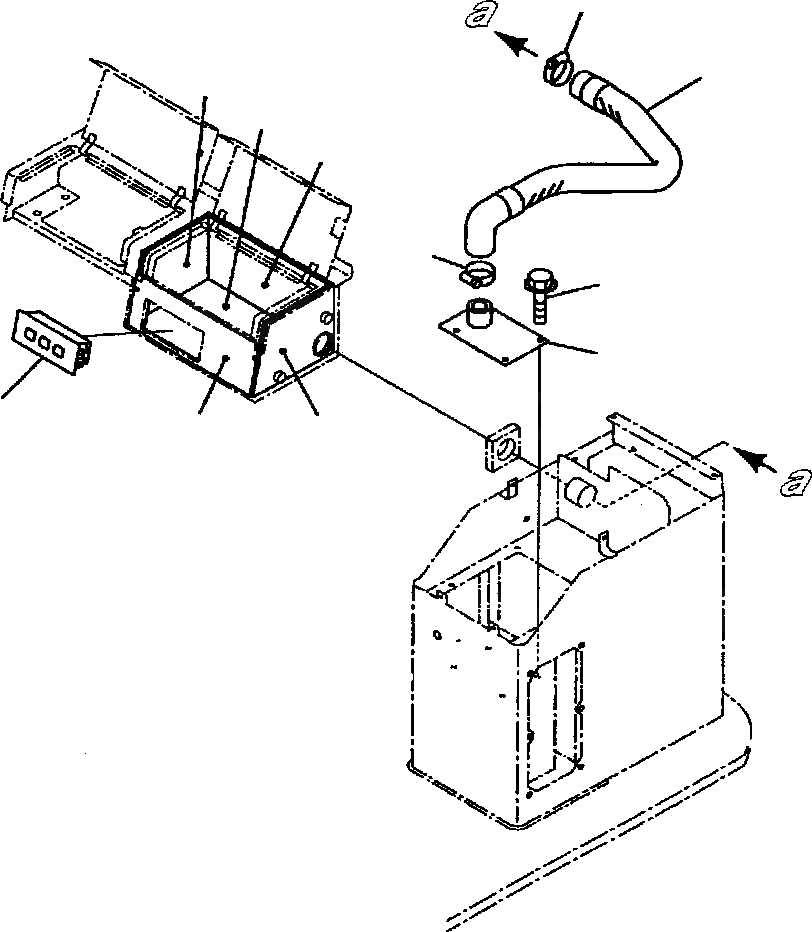 a

a