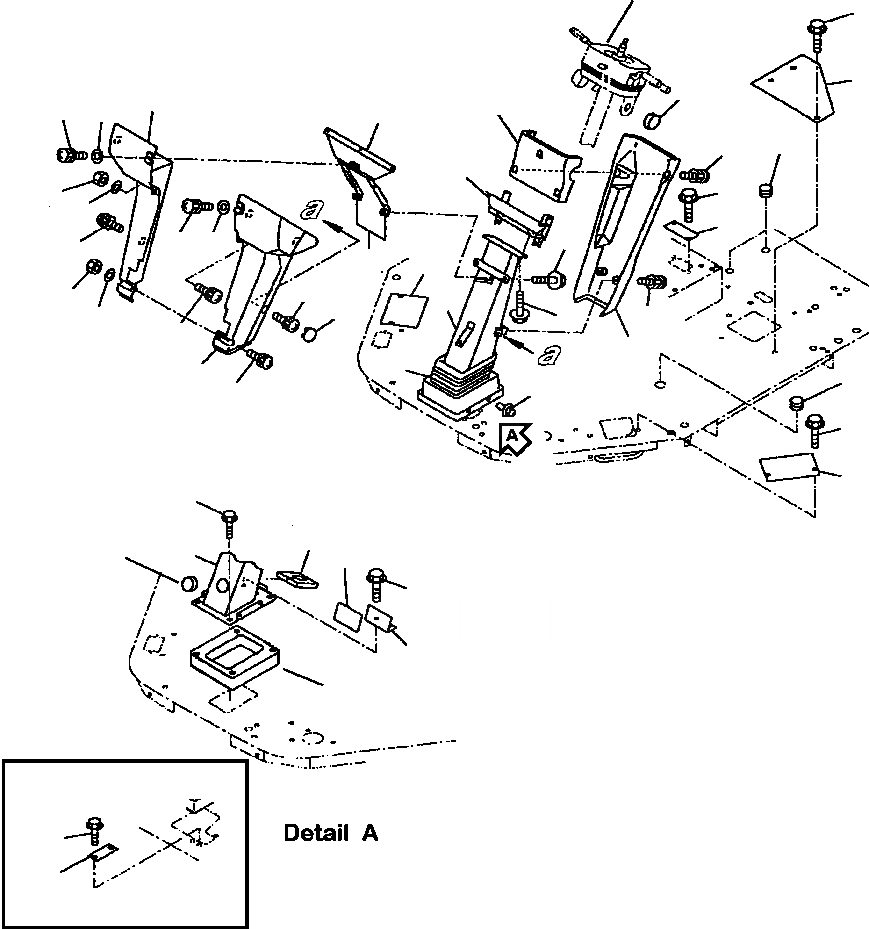 a
a
A
Detail A