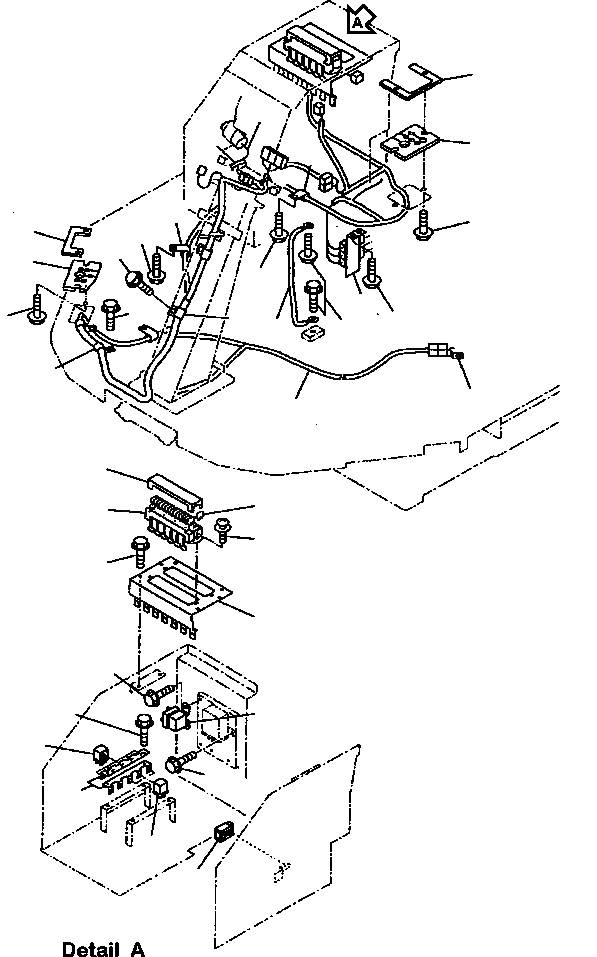 A

Detail A