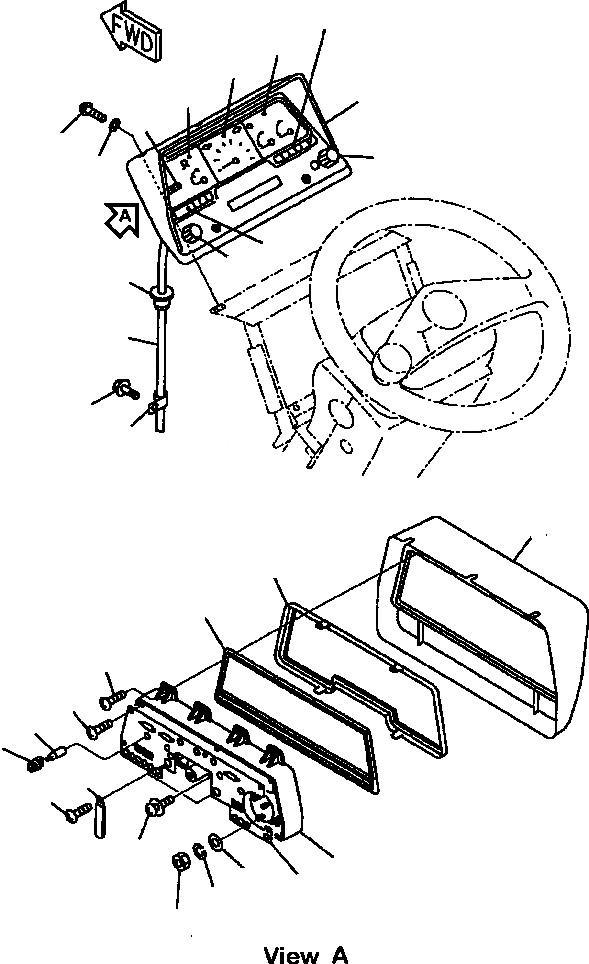 FWD

A

View A