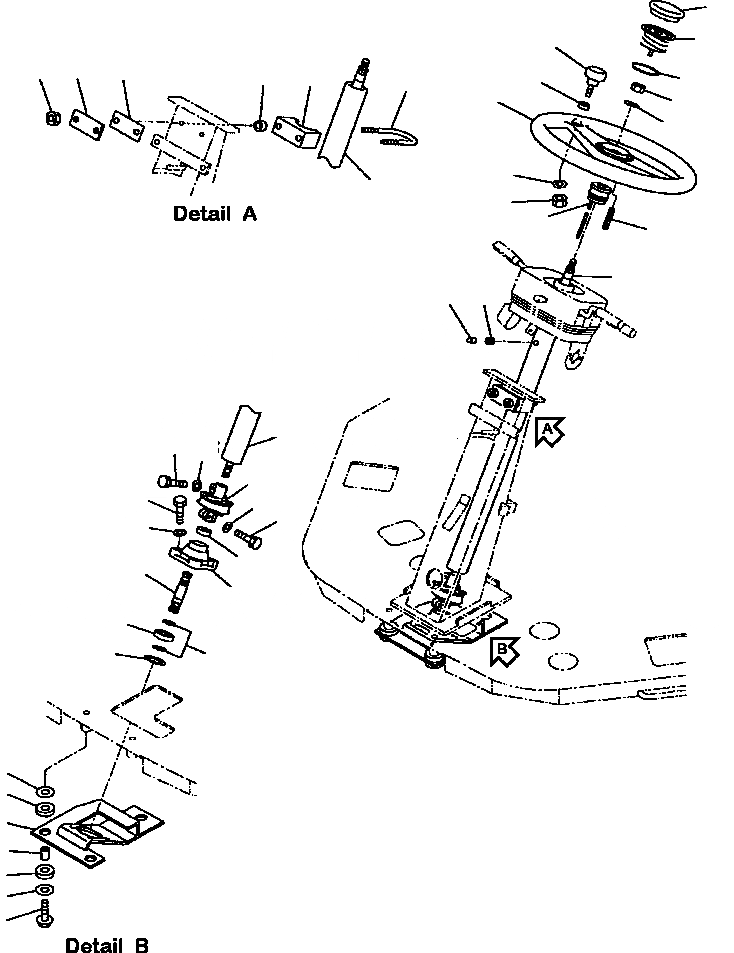 Detail A

A

B

Detail B