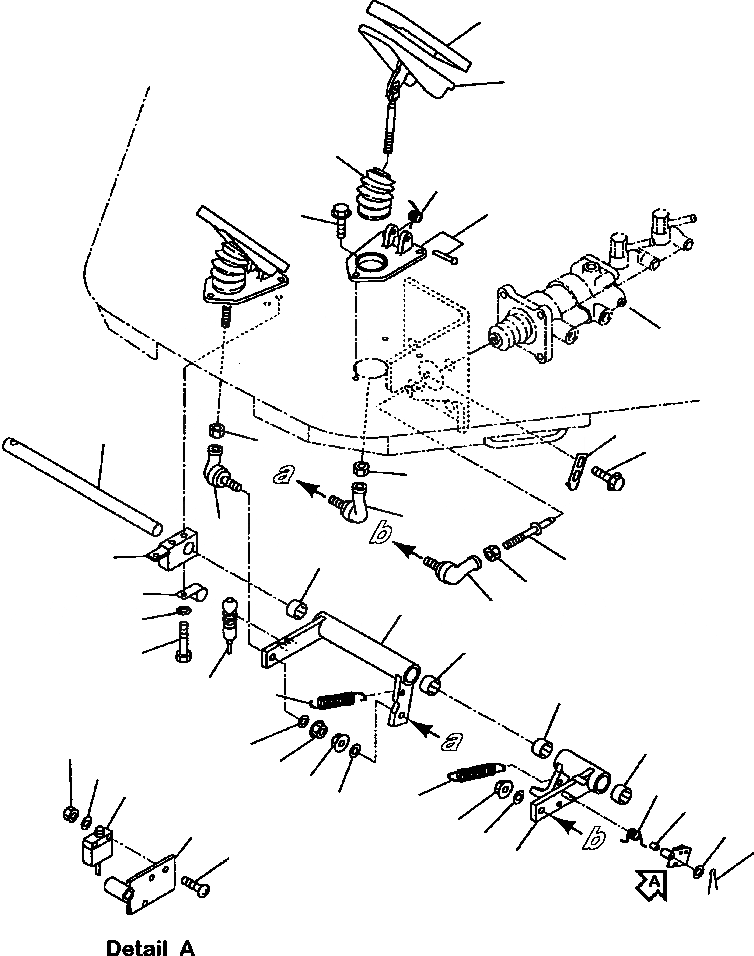 a
b
a
b
A
Detail A