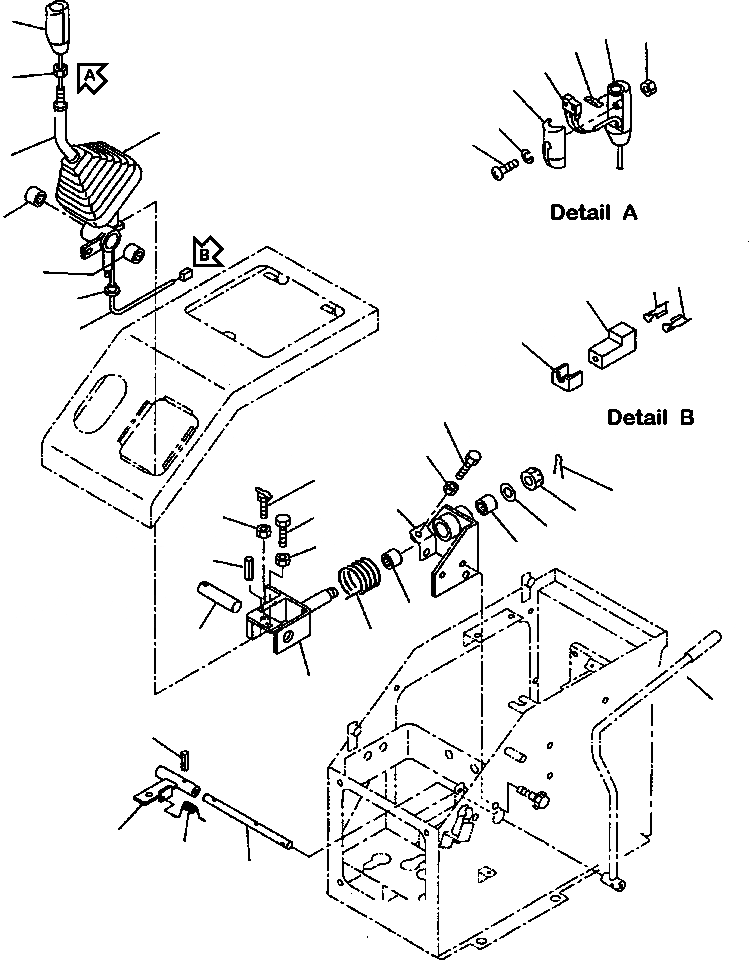 A

B

Detail A

Detail B