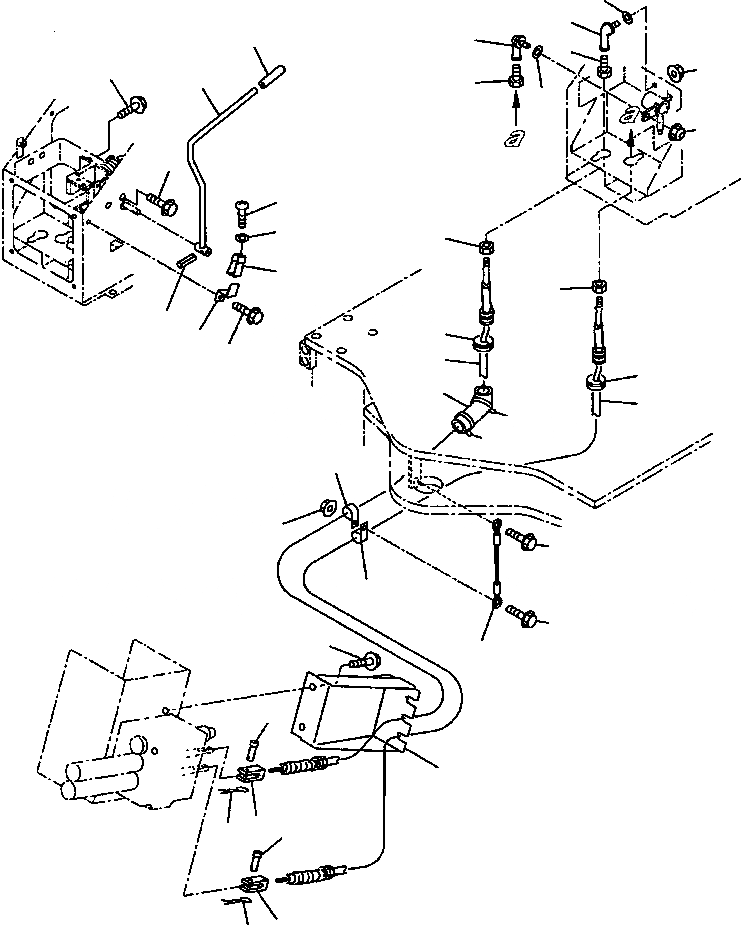 a
a