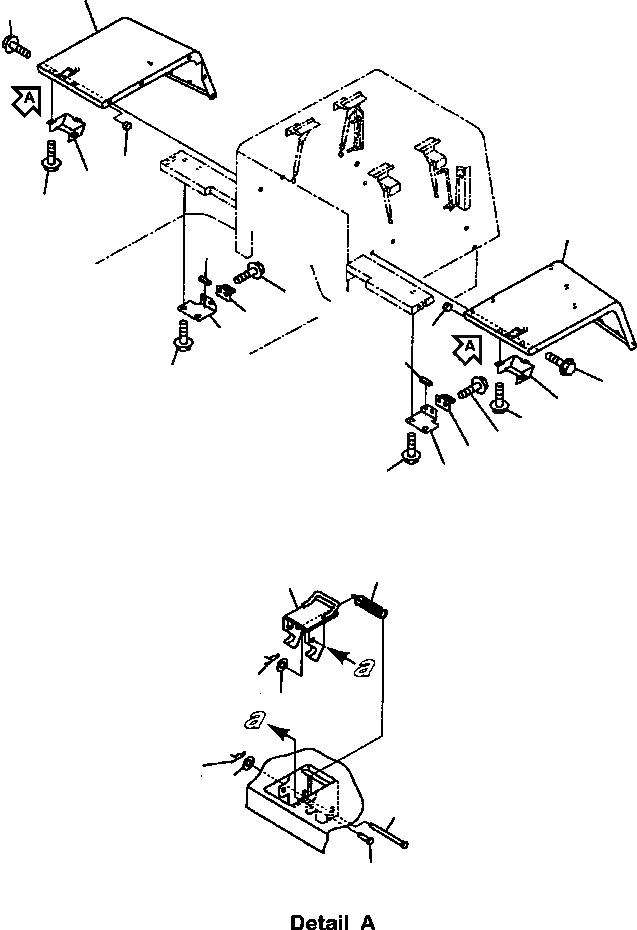 A

A

a

a

Detail A