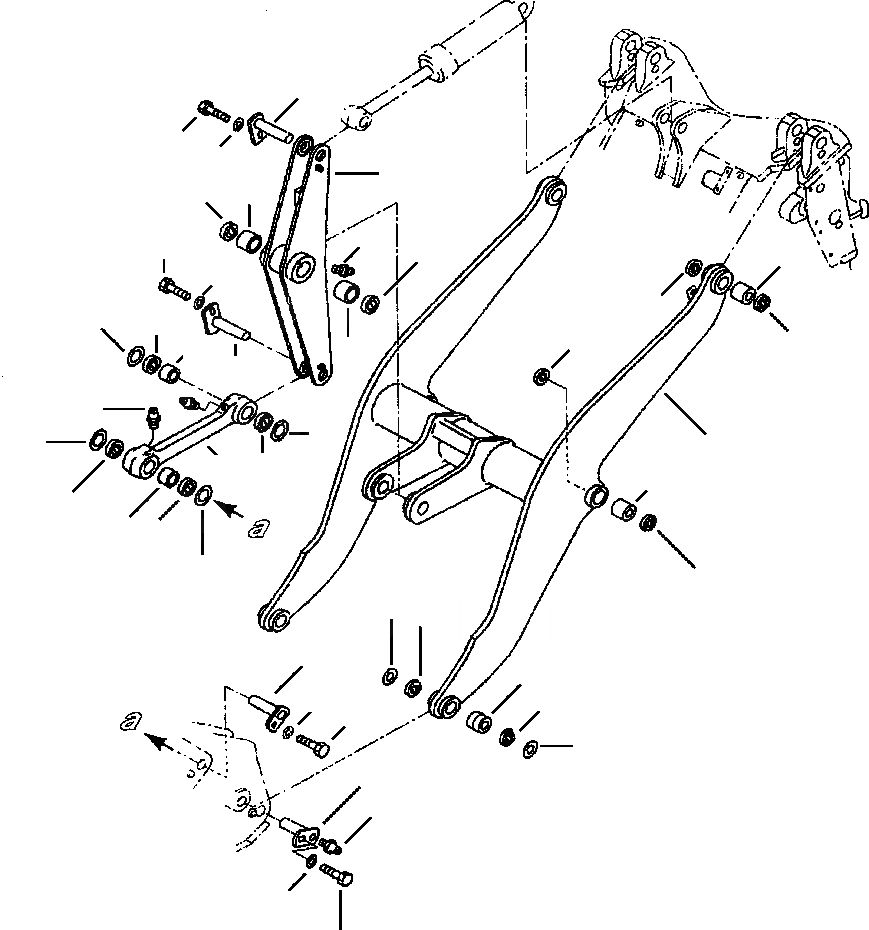 a

a