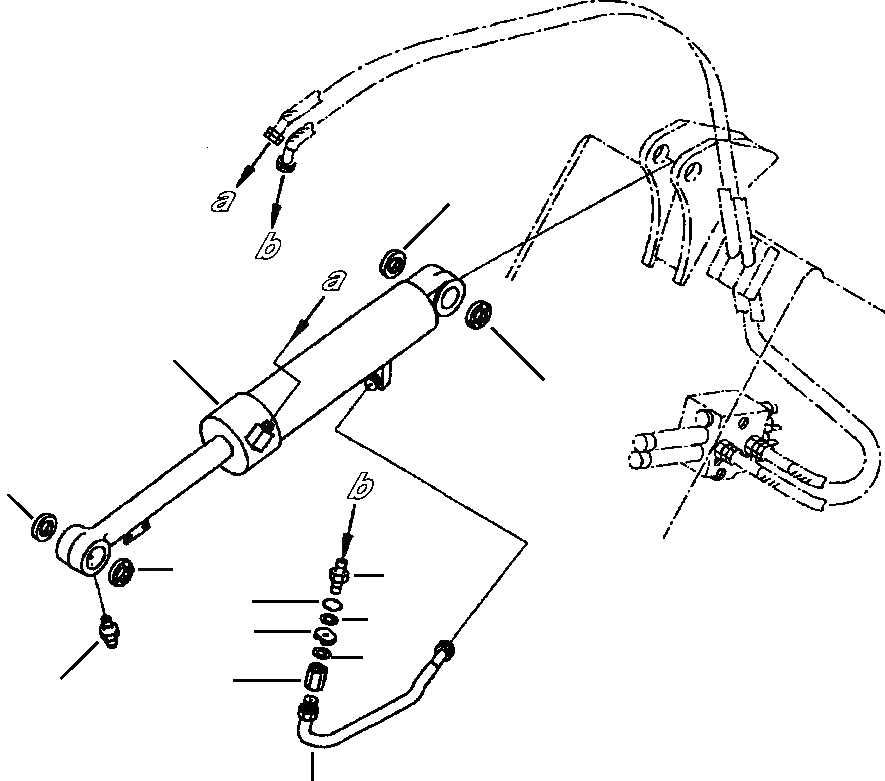 a
b
a
b