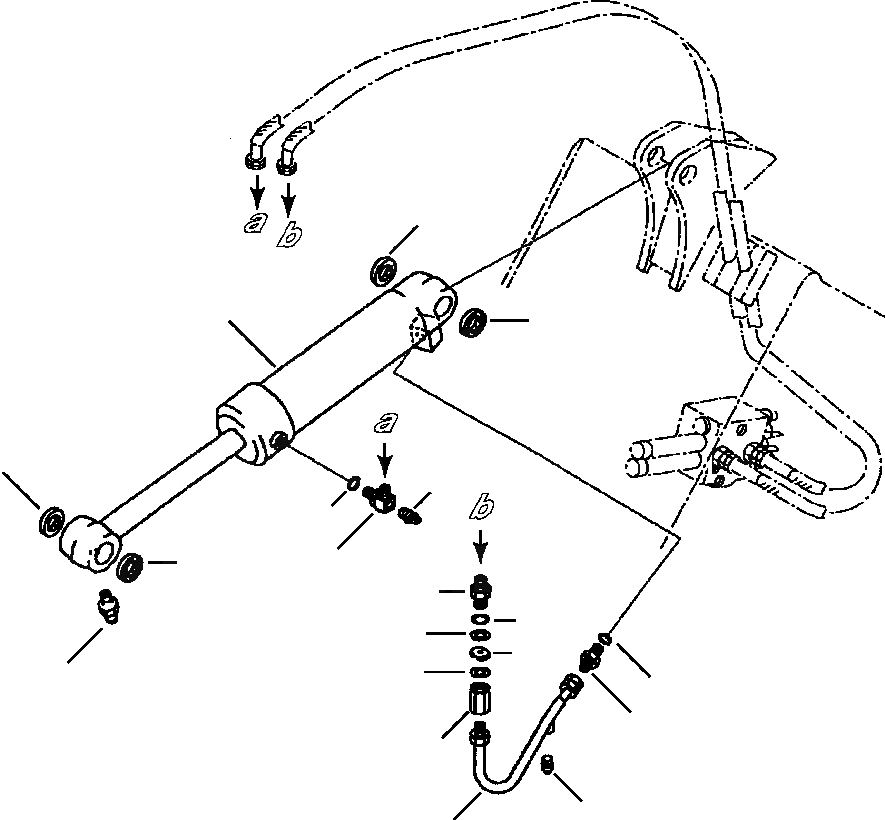 a b

a

b