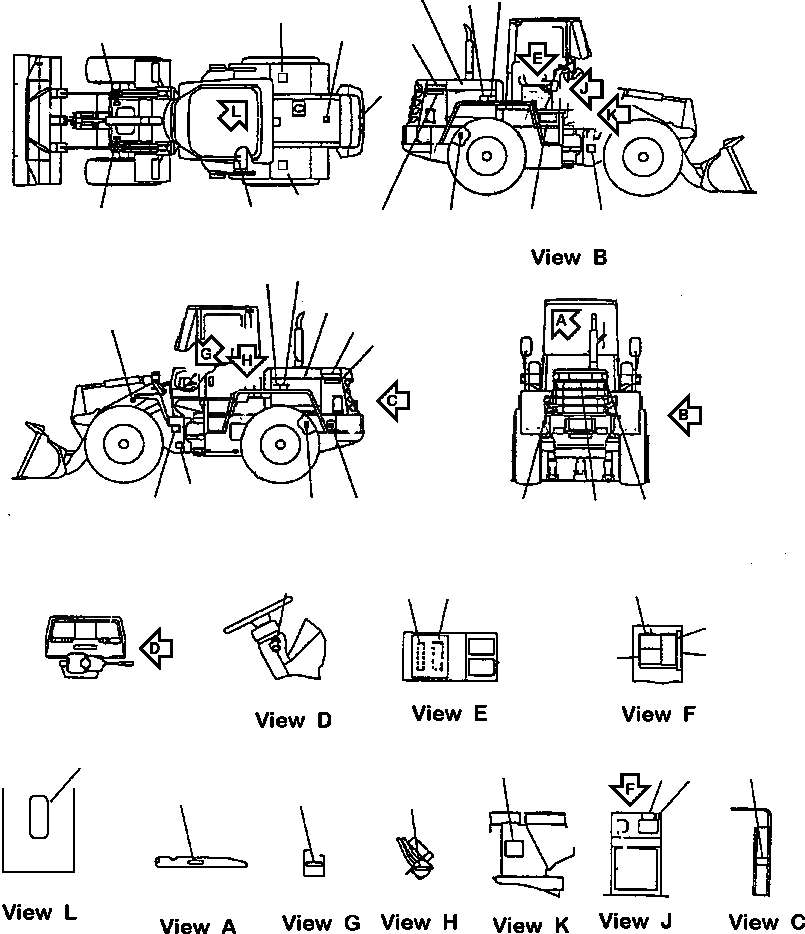 L

E
J
K

View B

G
H
C

A
B

D

View D

View E

View F

F

View L

View A

View G

View H

View K

View J

View C