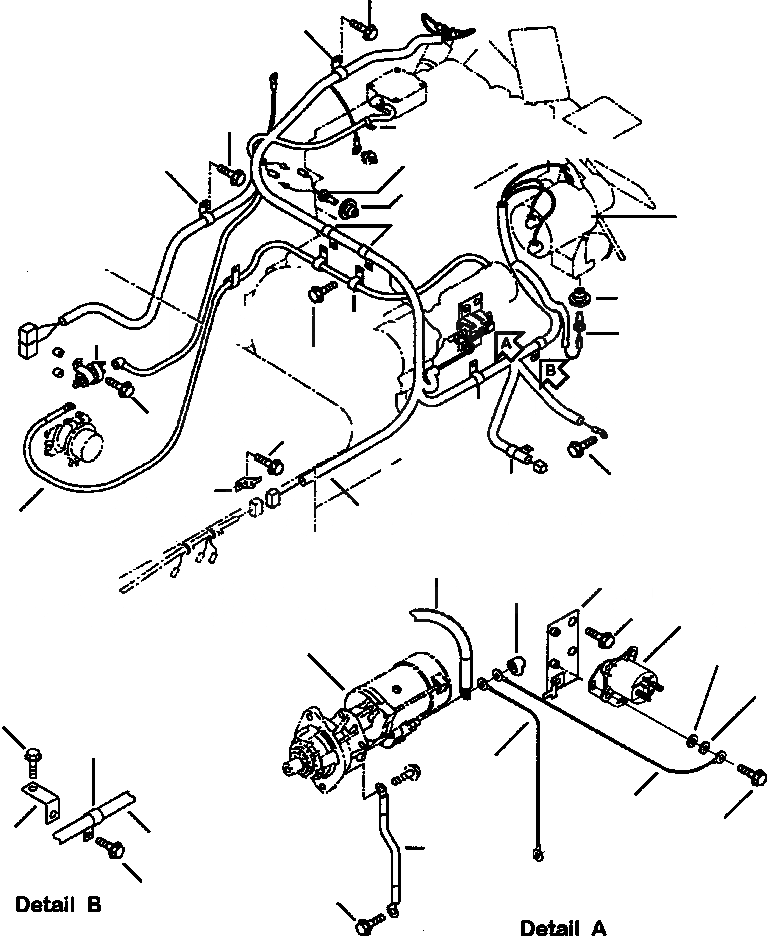 A

B

Detail B

Detail A