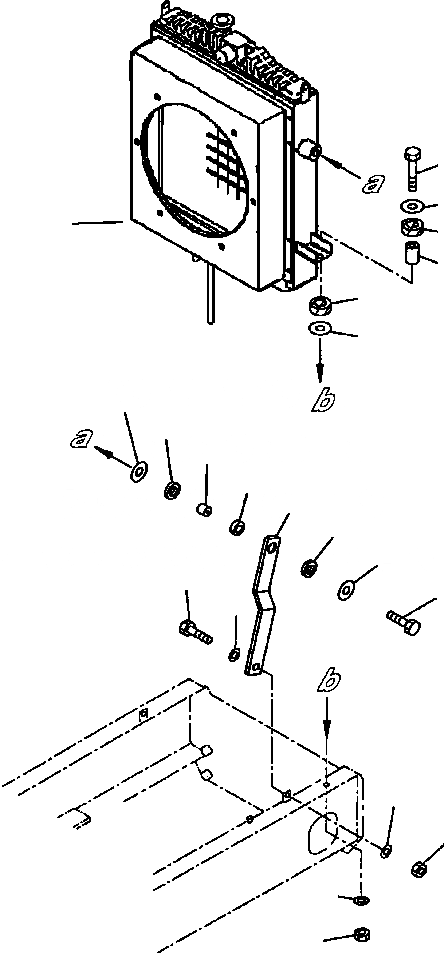 a
b
a
b