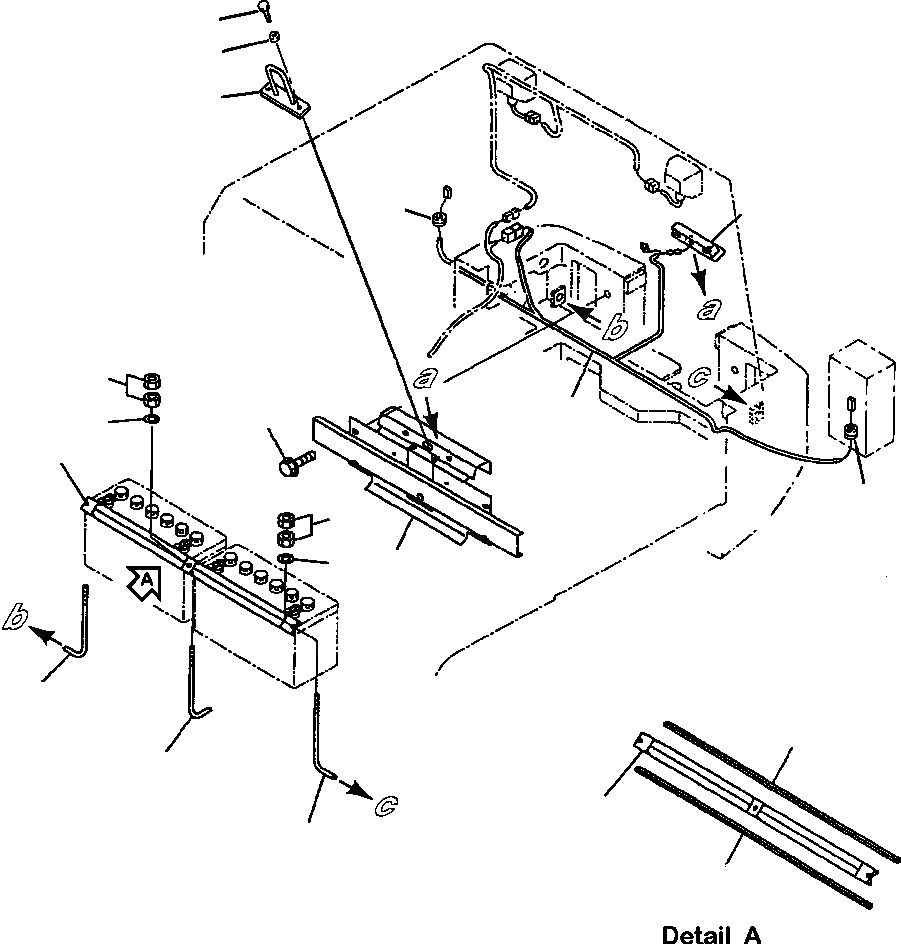 a
b
a
c
A
b
c
Detail A