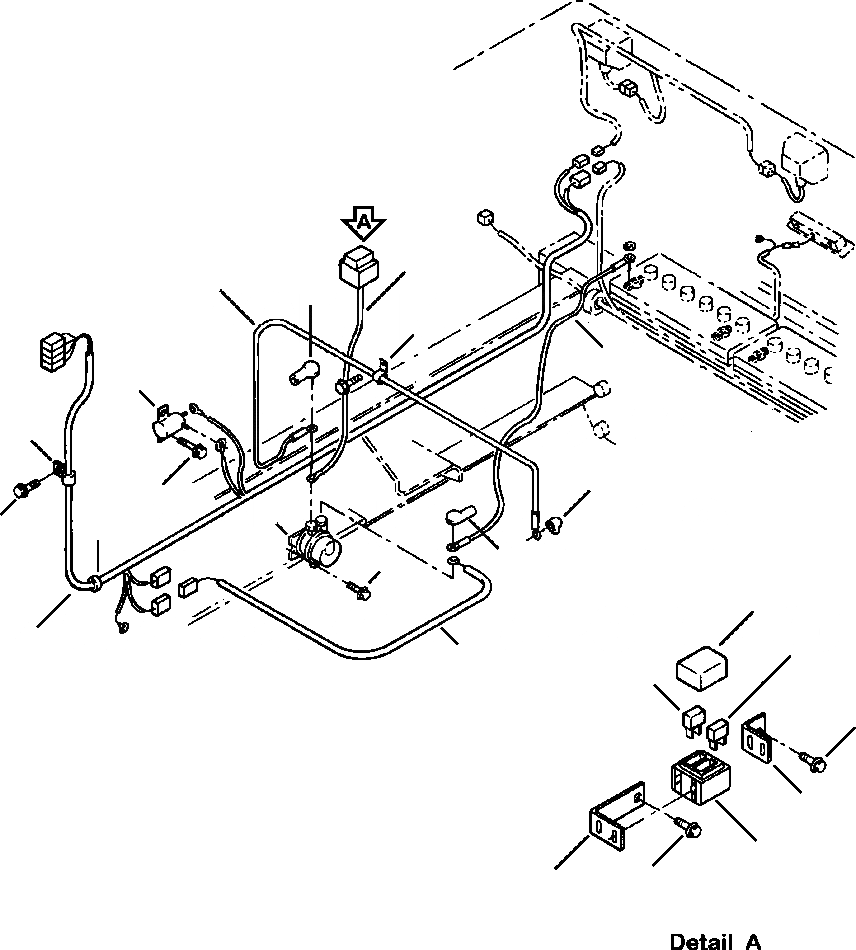 A

Detail A