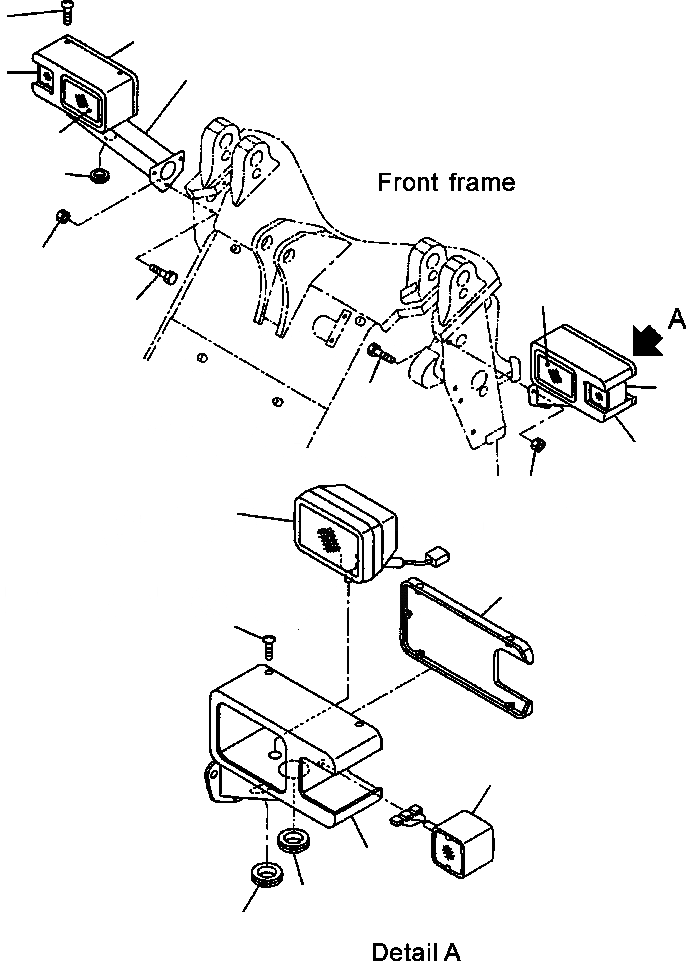 Front frame

A

Detail A