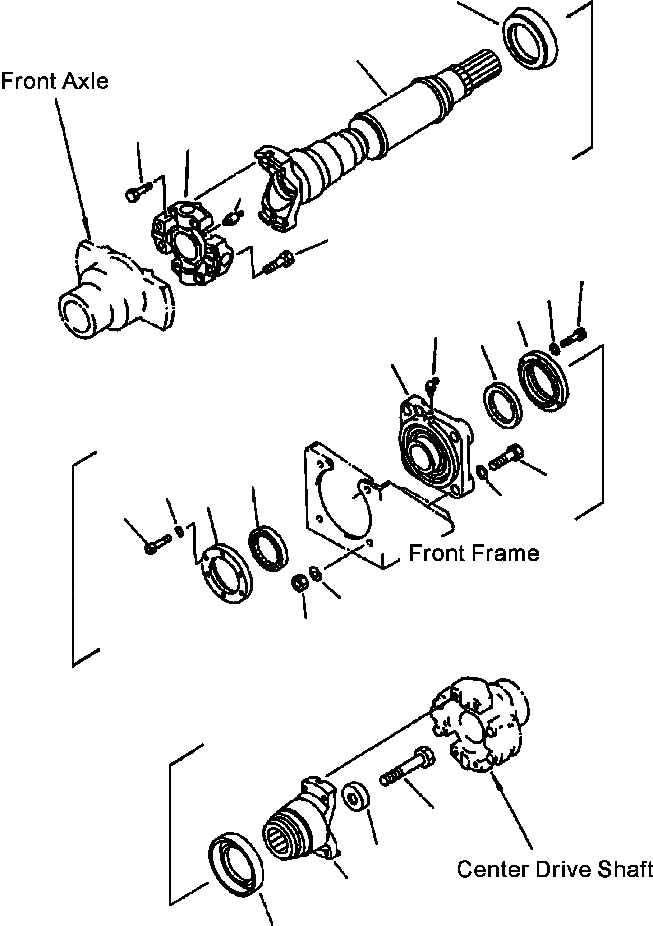 Front Axle

Front Frame

Center Drive Shaft