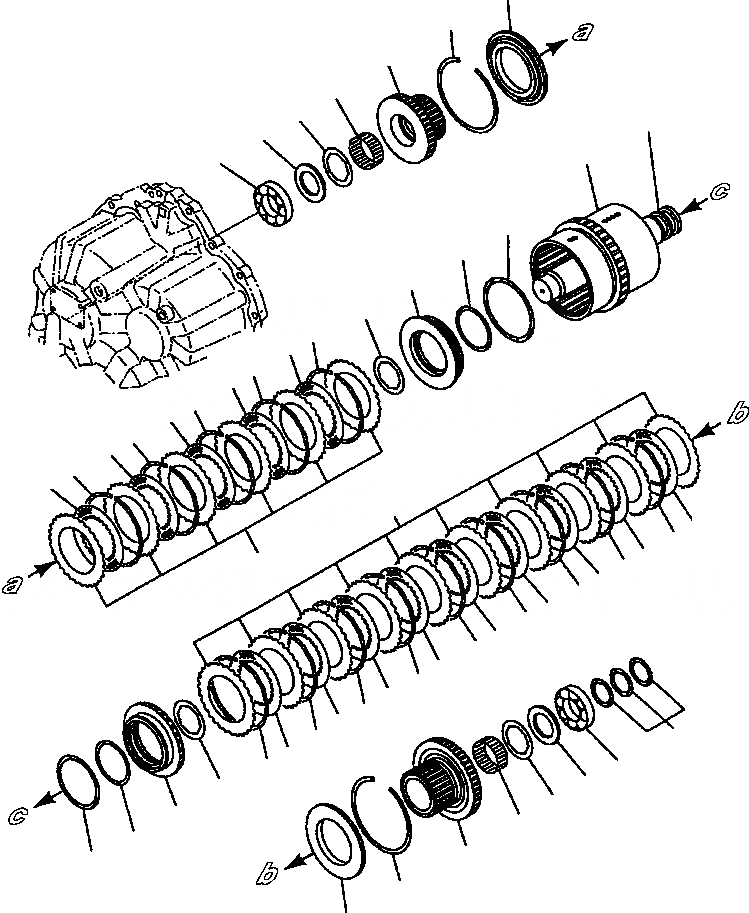 a
c
b
a
c
b