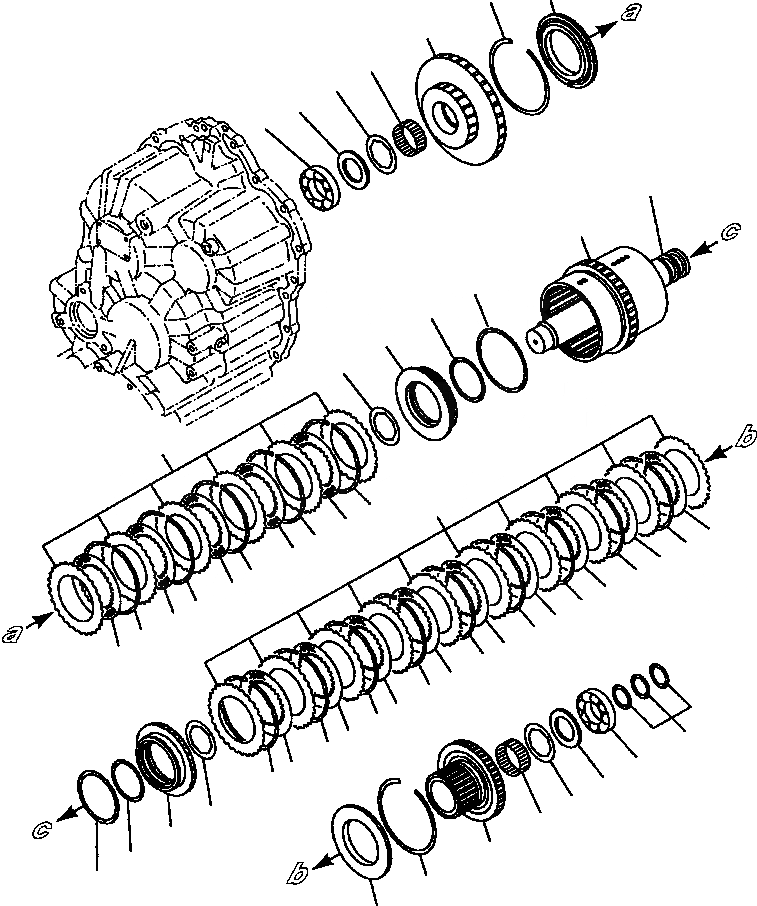 a
c
b
a
c
b