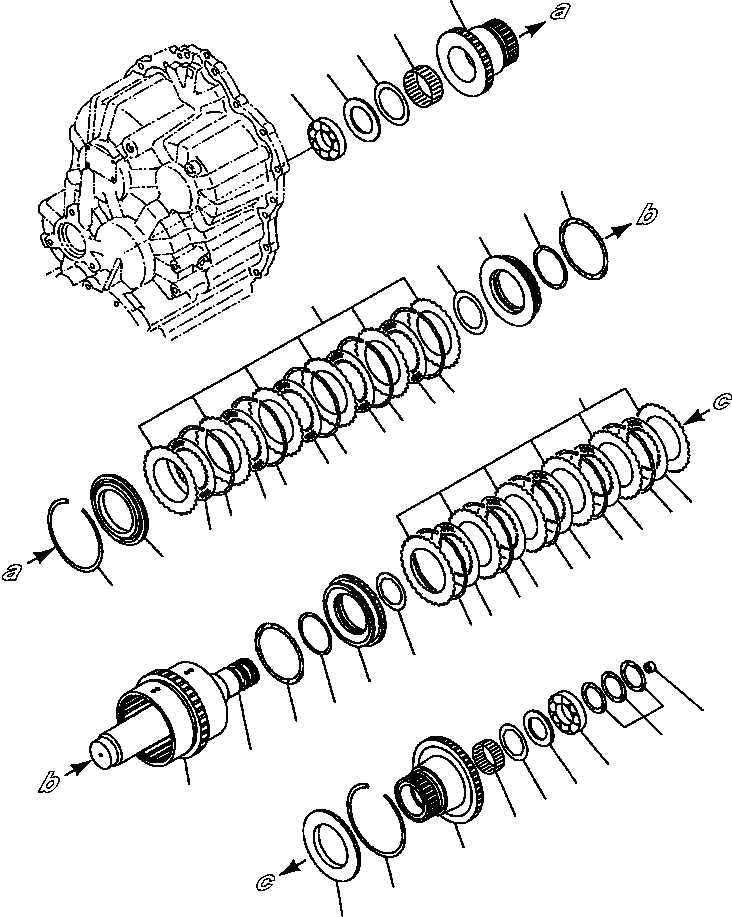 a
b
c
a
b
c