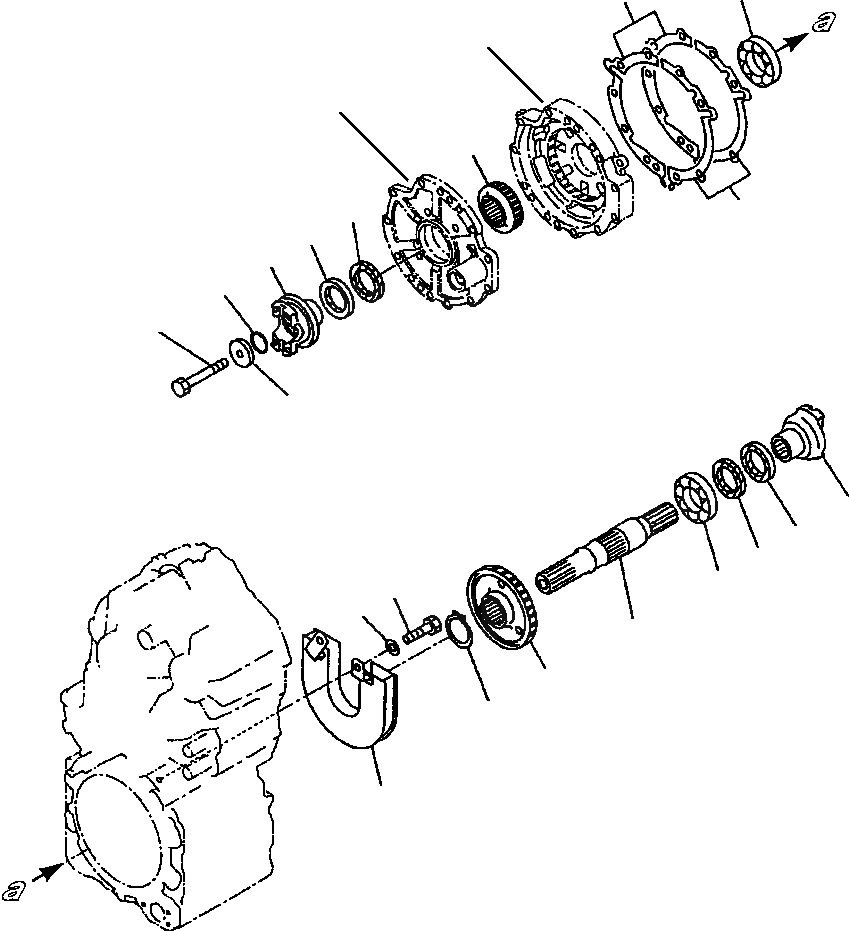 a

a