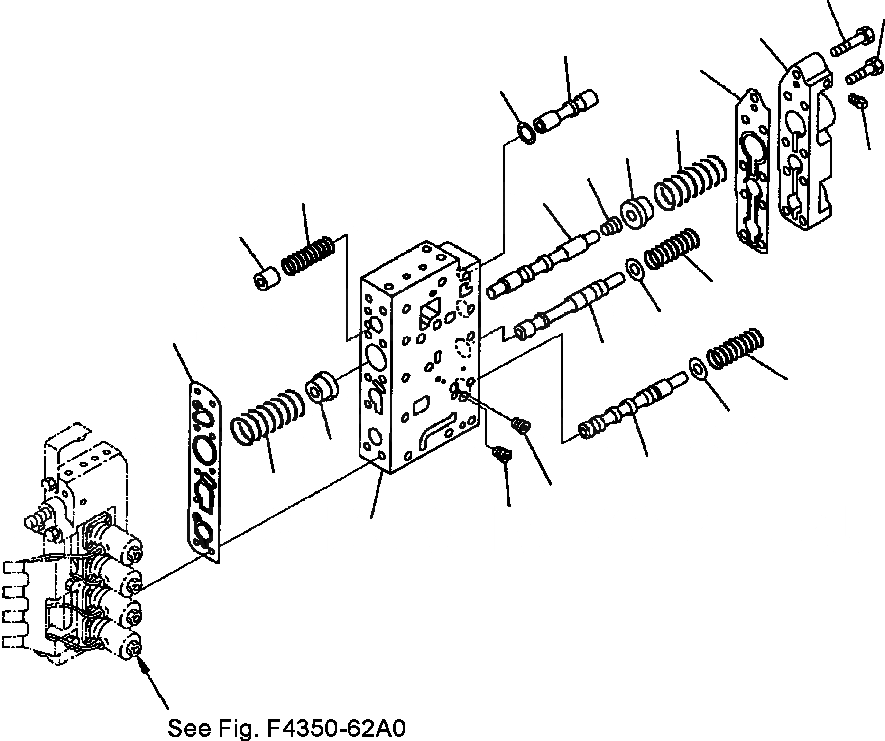 See Fig. F4350-62A0