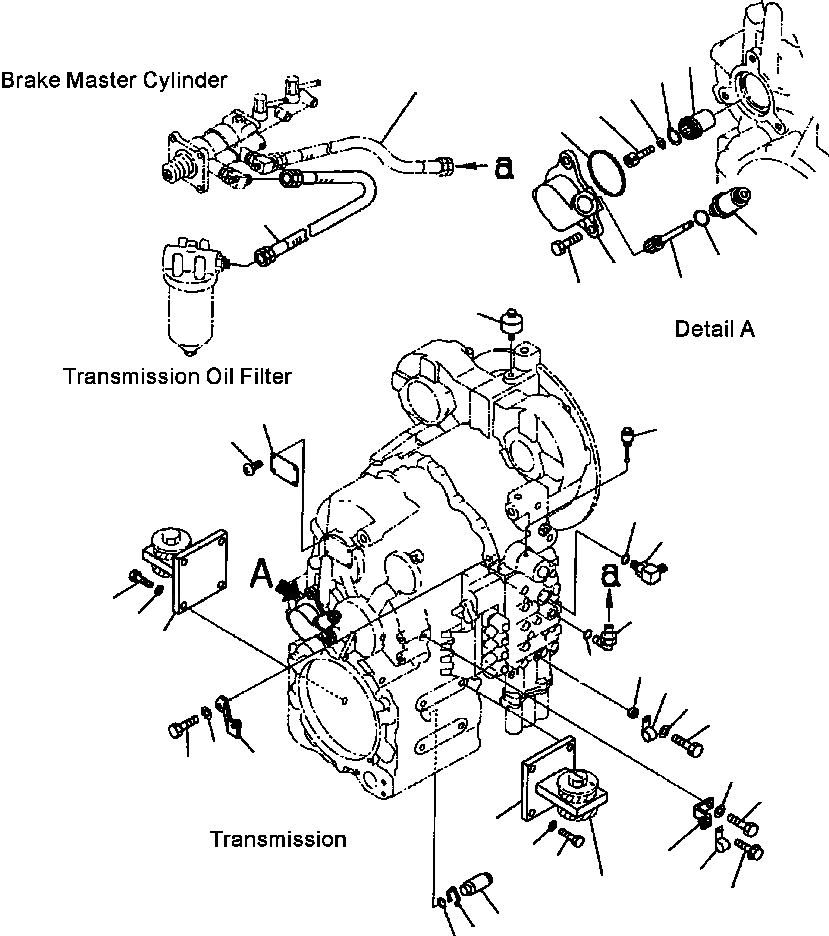 Brake Master Cylinder

a

Detail A

Transmission Oil Filter

A

a

Transmission