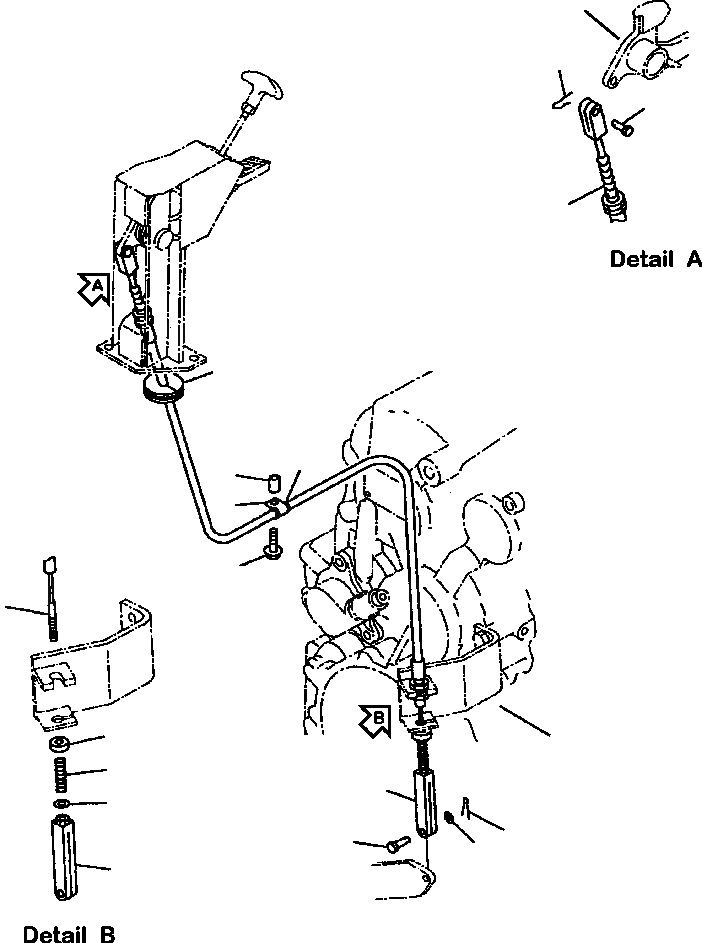 Detail A

A

B

Detail B