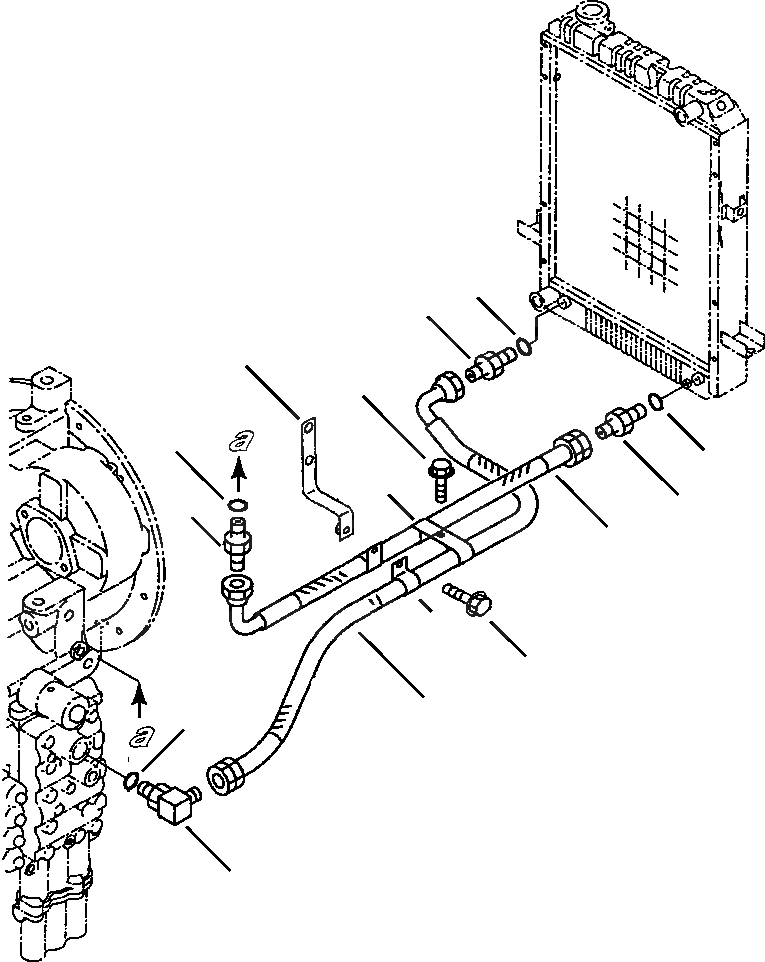 a
a