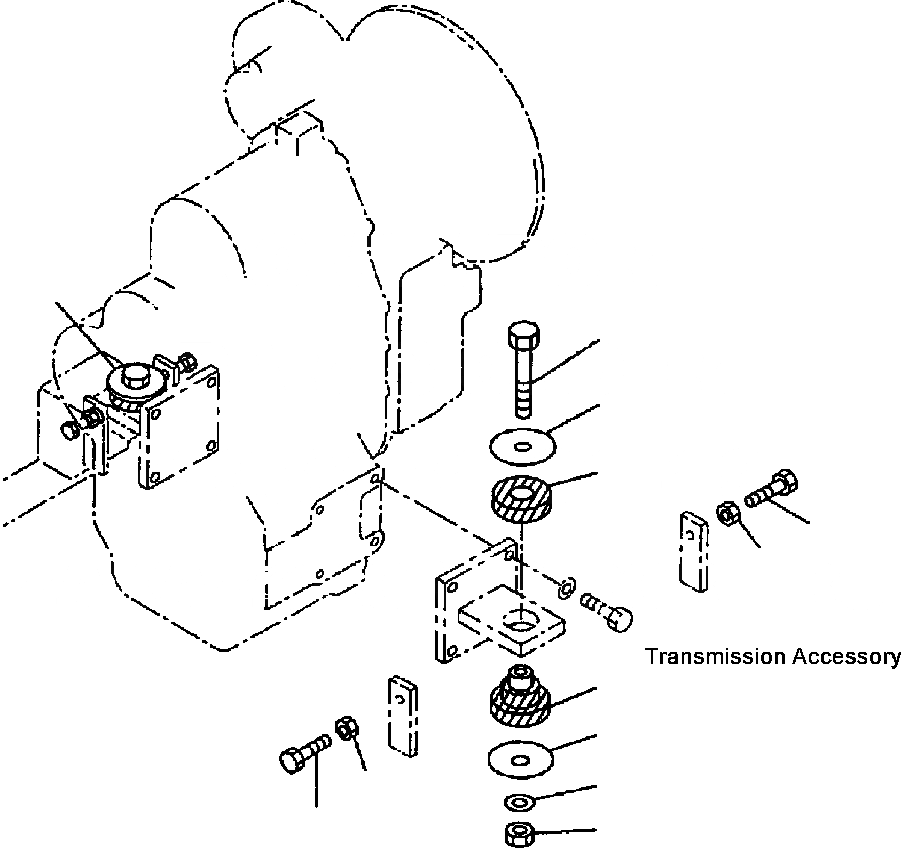 Transmission Accessory