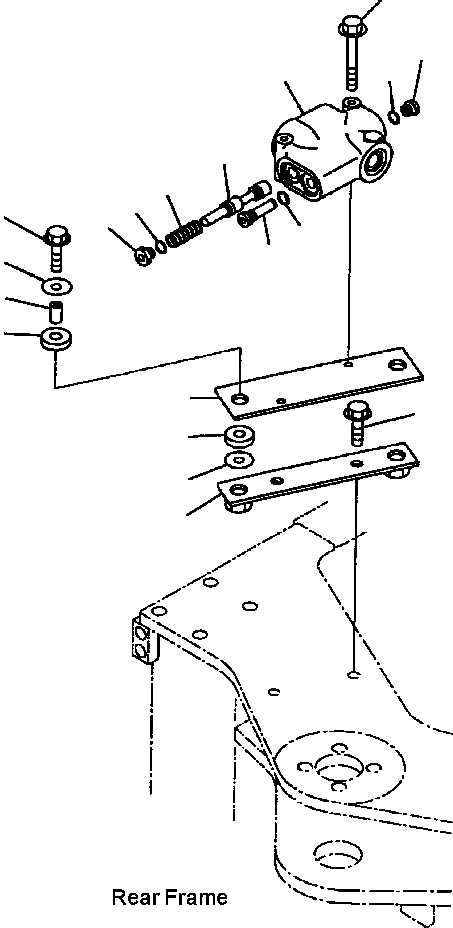 Rear Frame