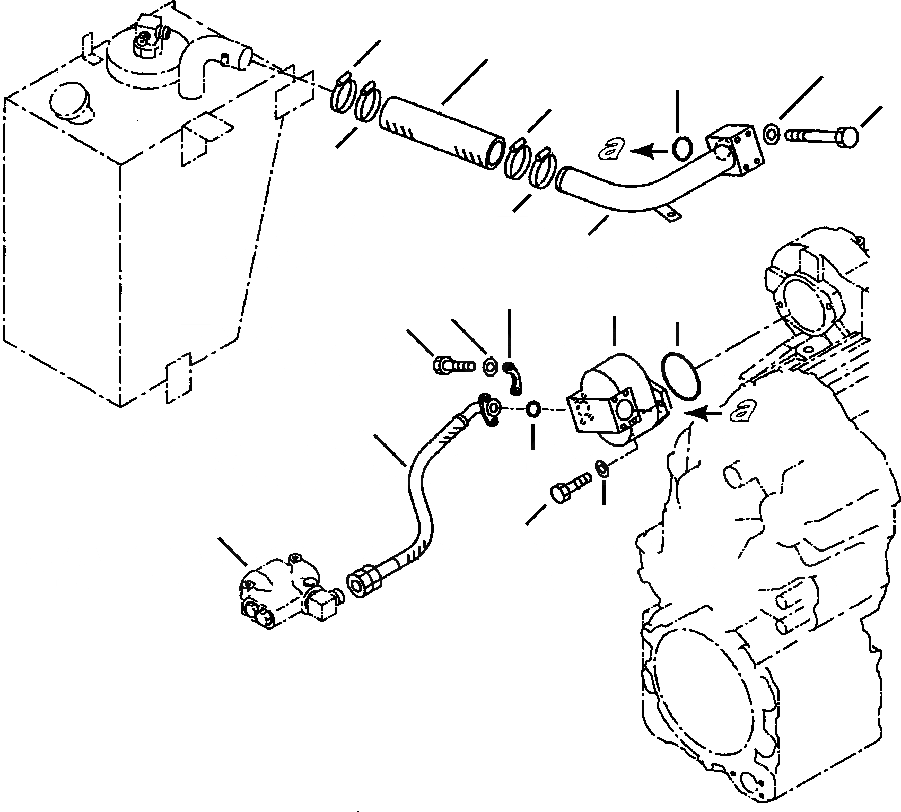 a

a