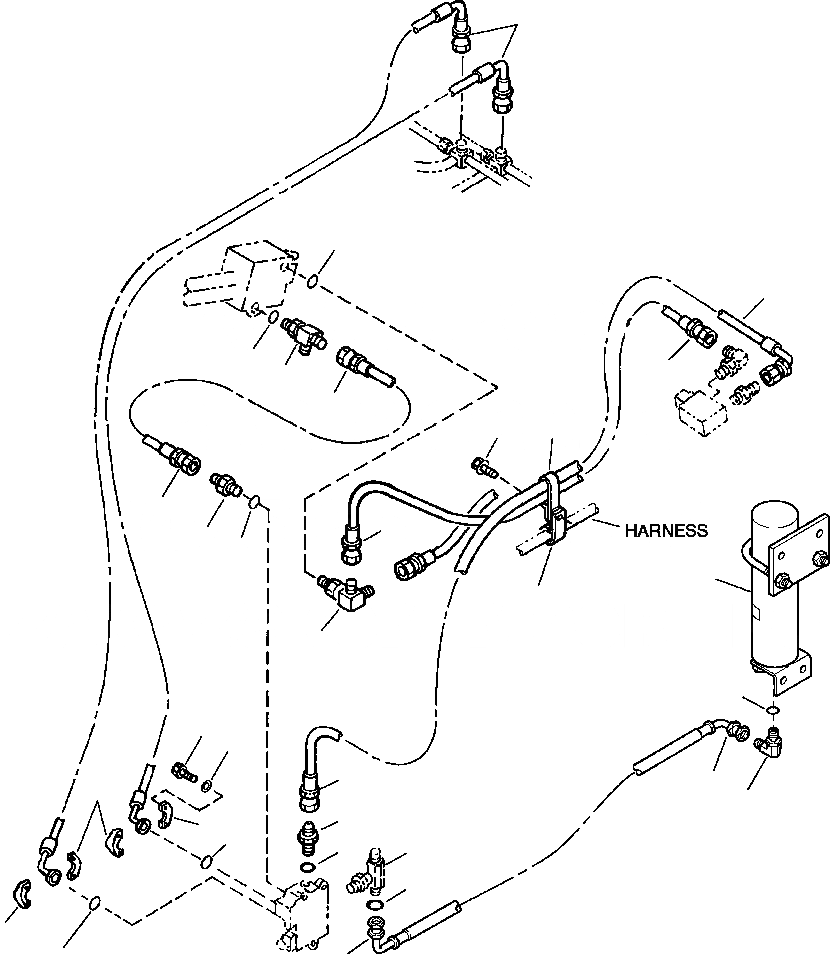 HARNESS