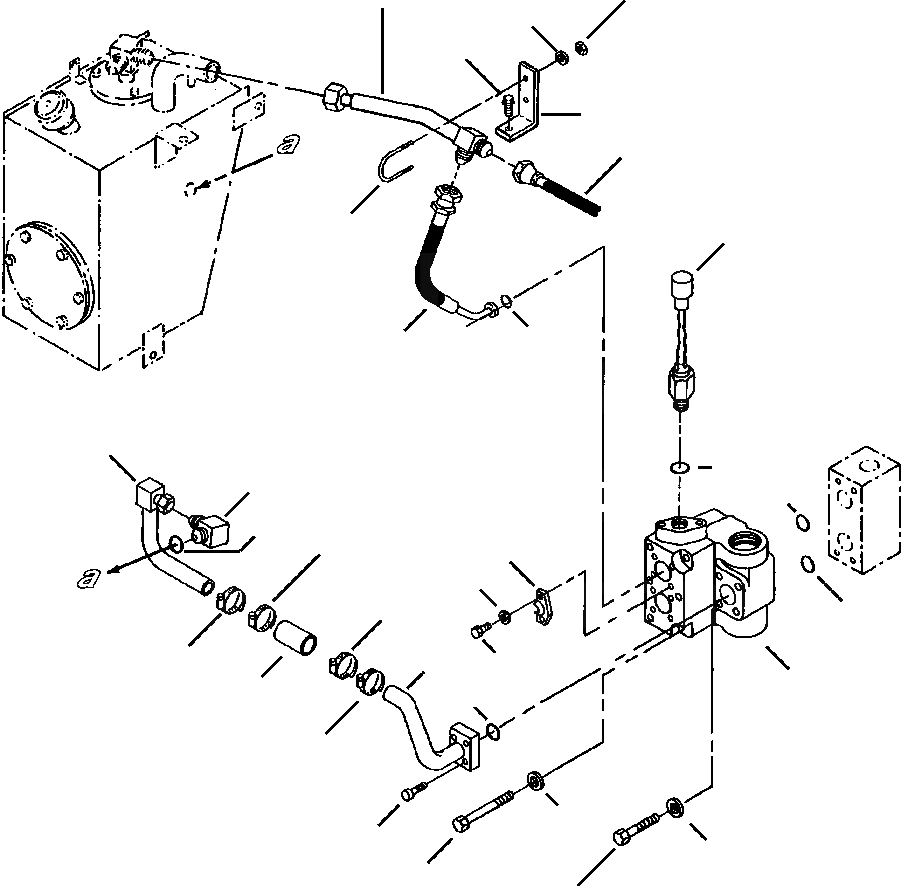 a

a