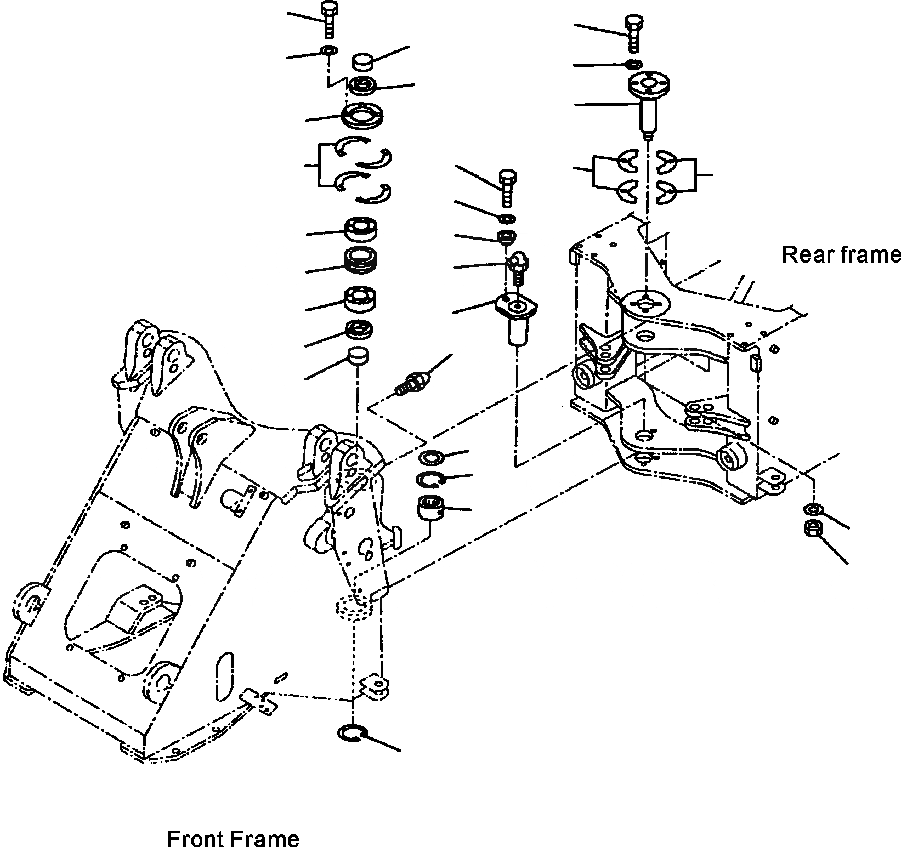 Rear frame

Front Frame