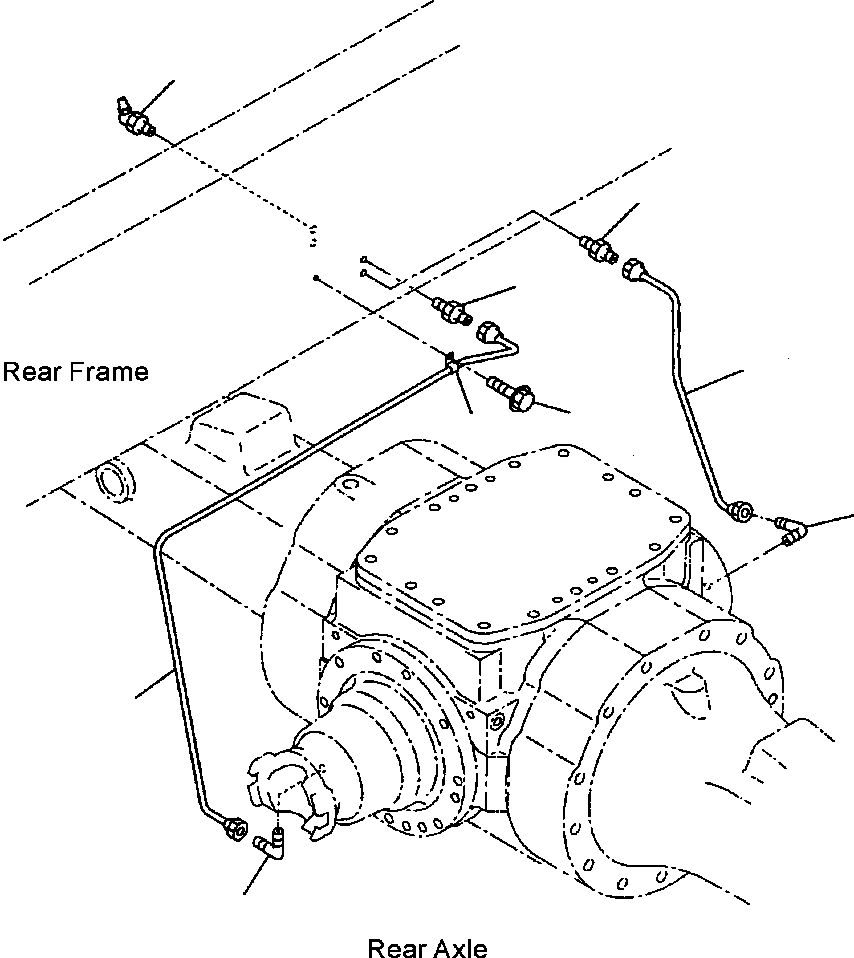 Rear Frame

Rear Axle