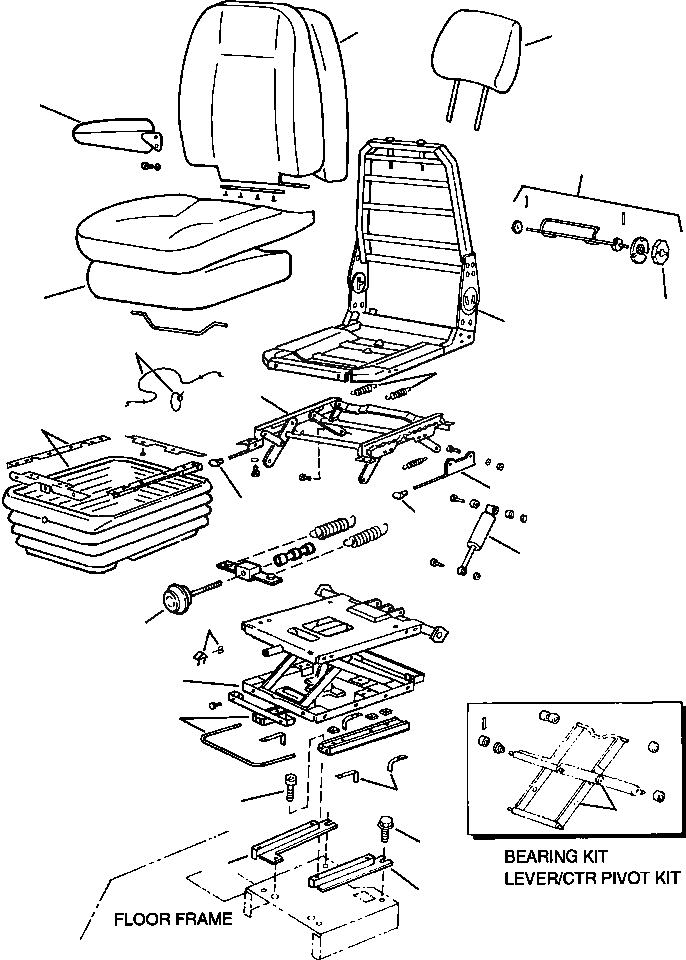 BEARING KIT
LEVER/CTR PIVOT KIT

FLOOR FRAME